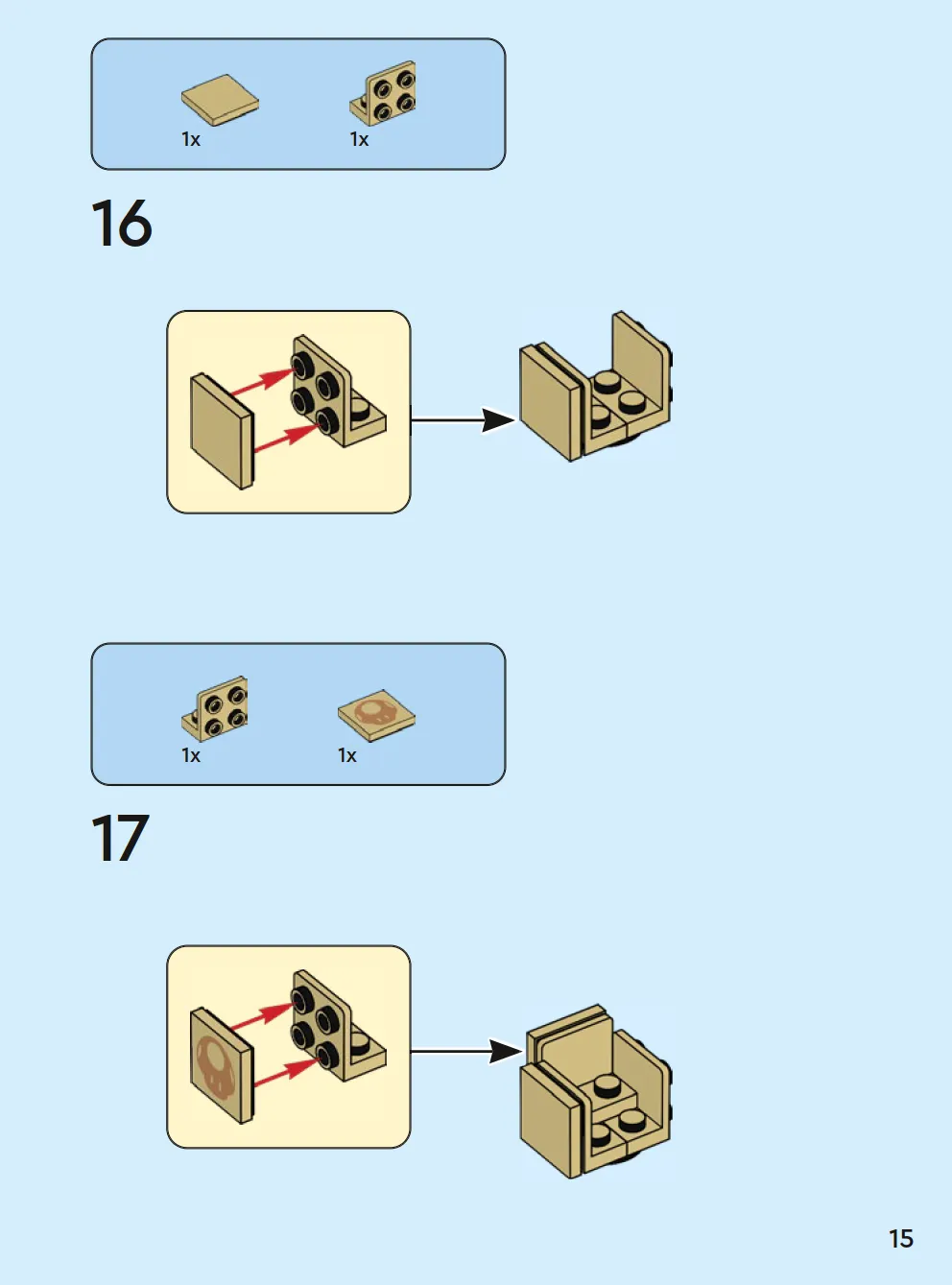 1x 1x

16

1x 1x

17

15