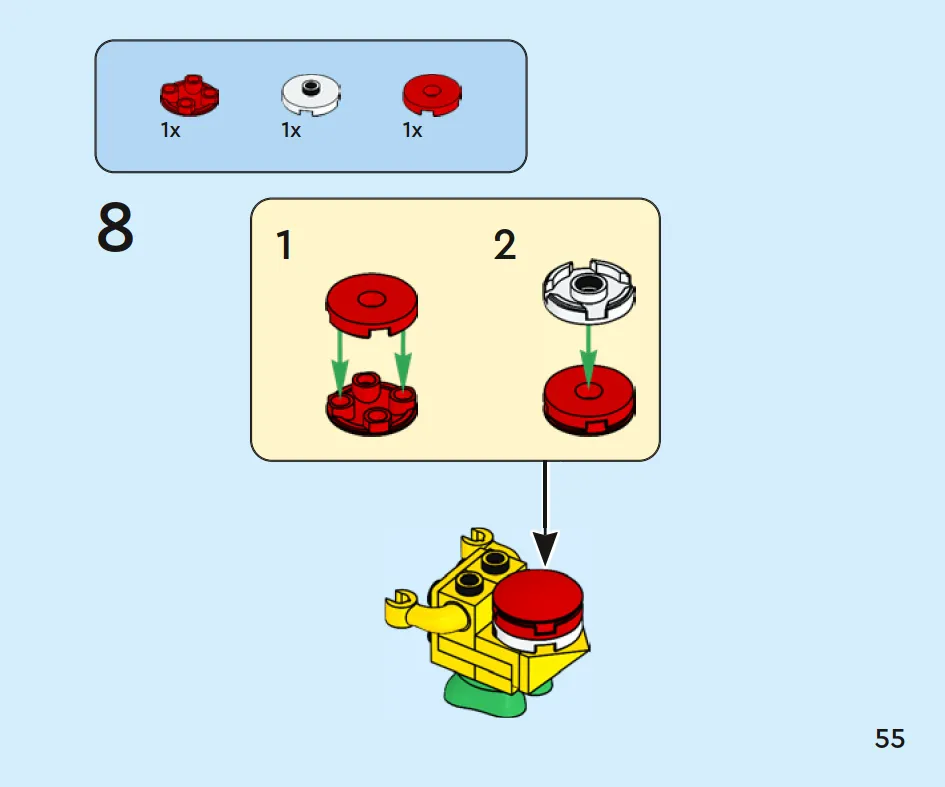 1x 1x 1x

8

1

2

55