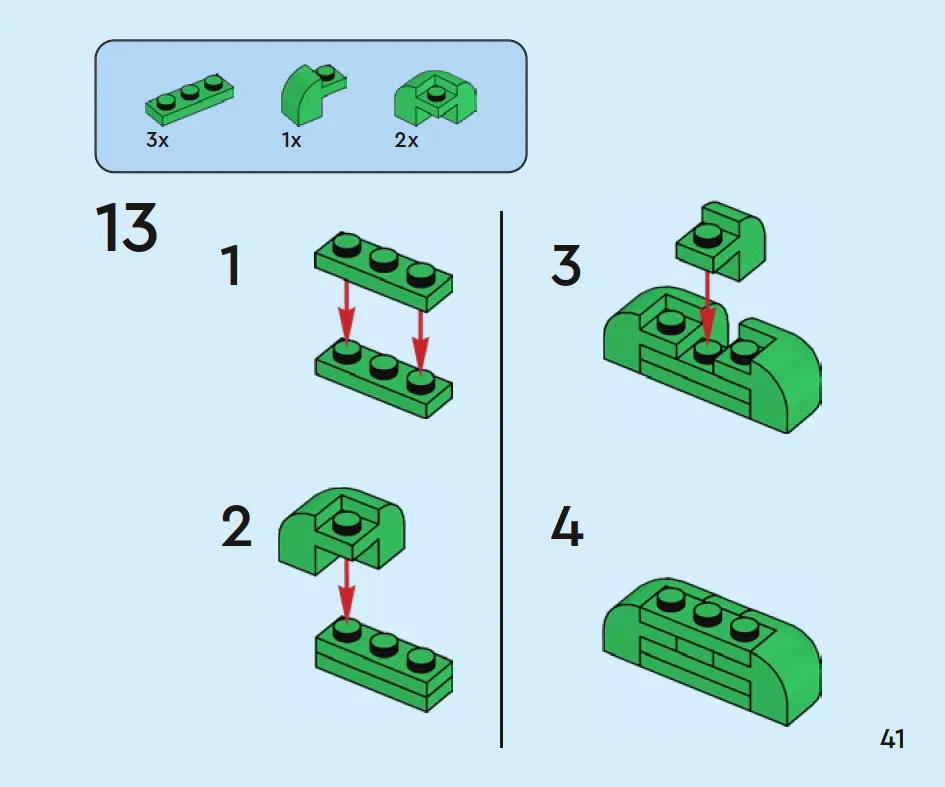 3x
1x
2x

13

1

2

3

4

41