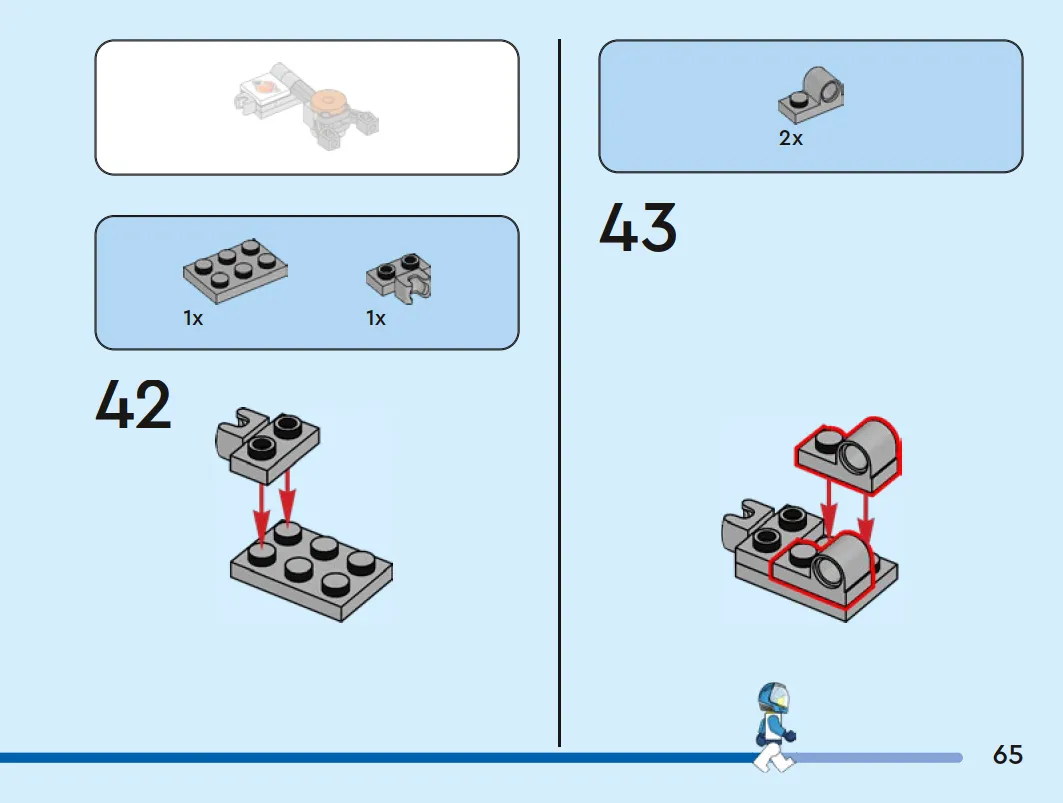 1x

1x

42

2x

43

65