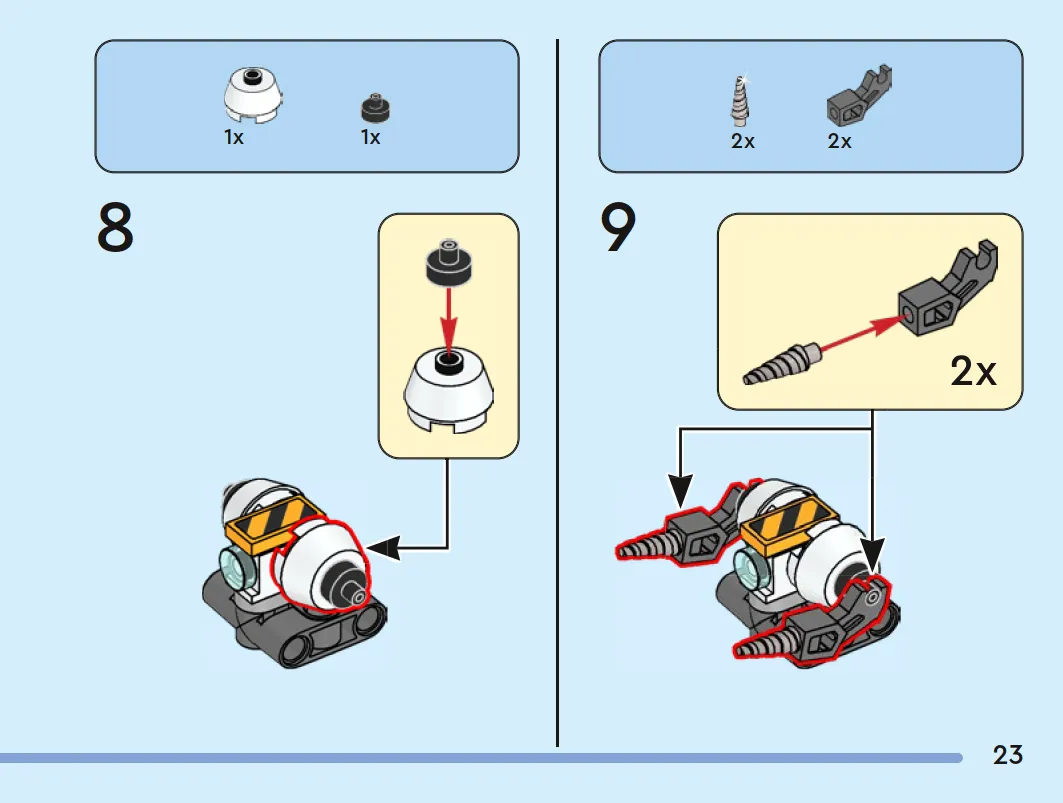 1x 1x

8

2x 2x

9

2x

23