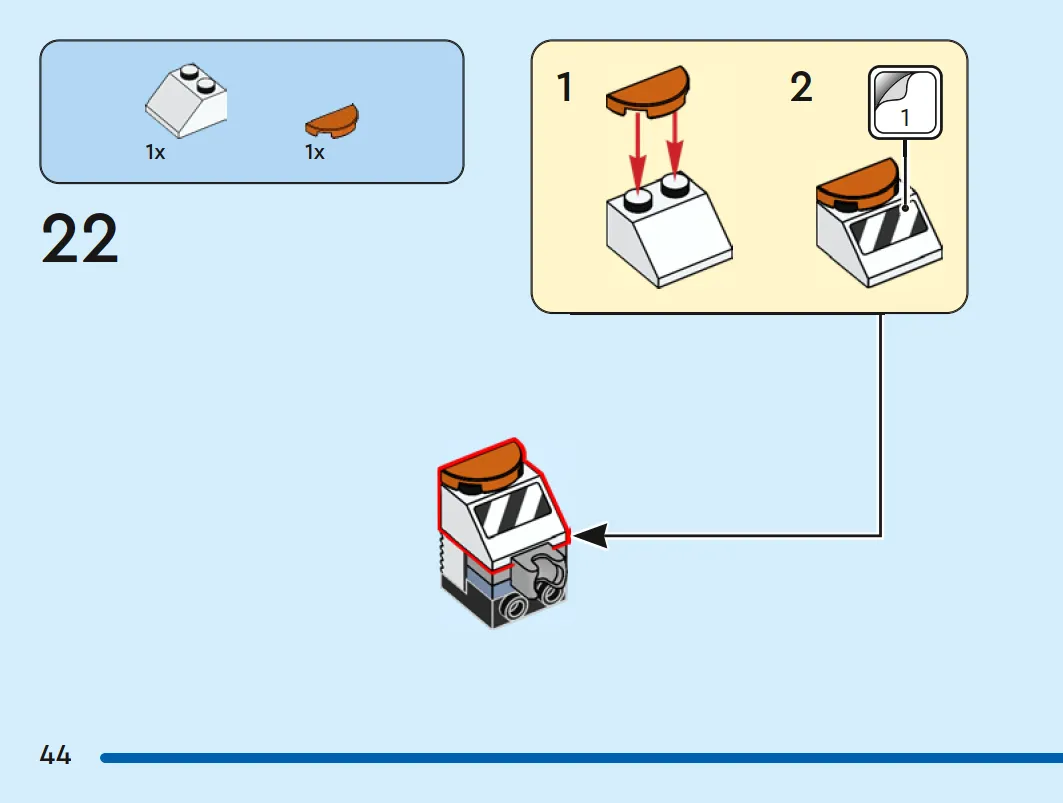 1x

1x

22

1

2

1

44