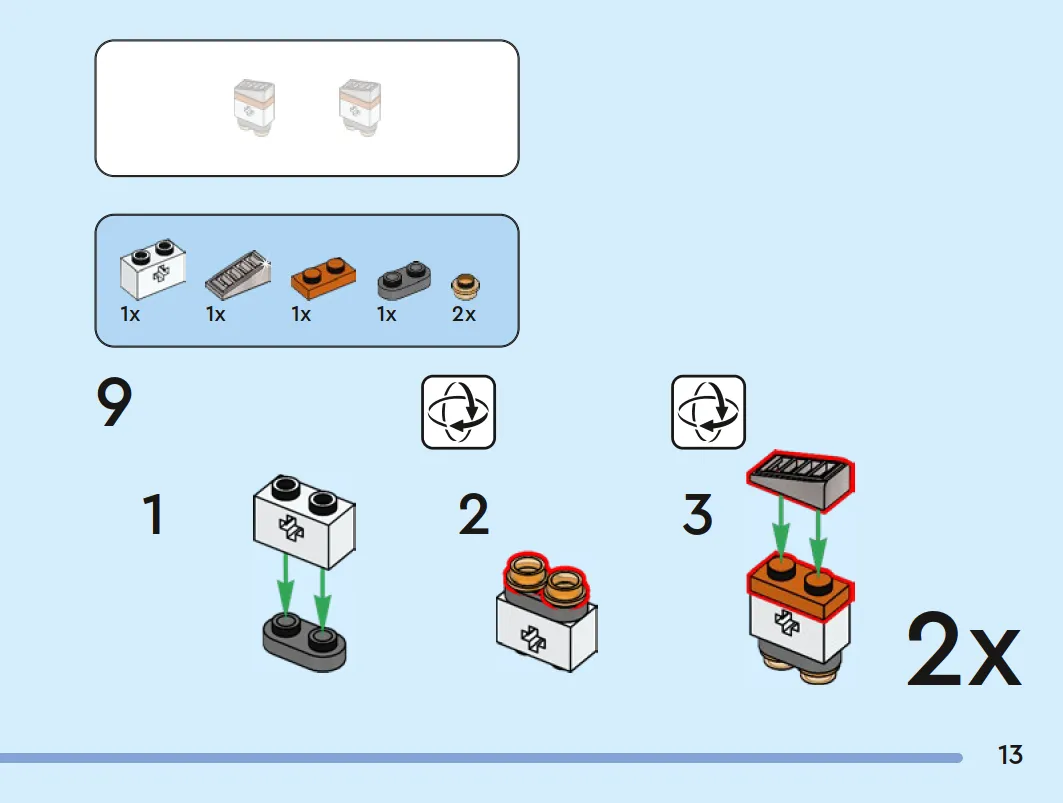 1x 1x 1x 1x 2x

9

1

2

3

2x

13