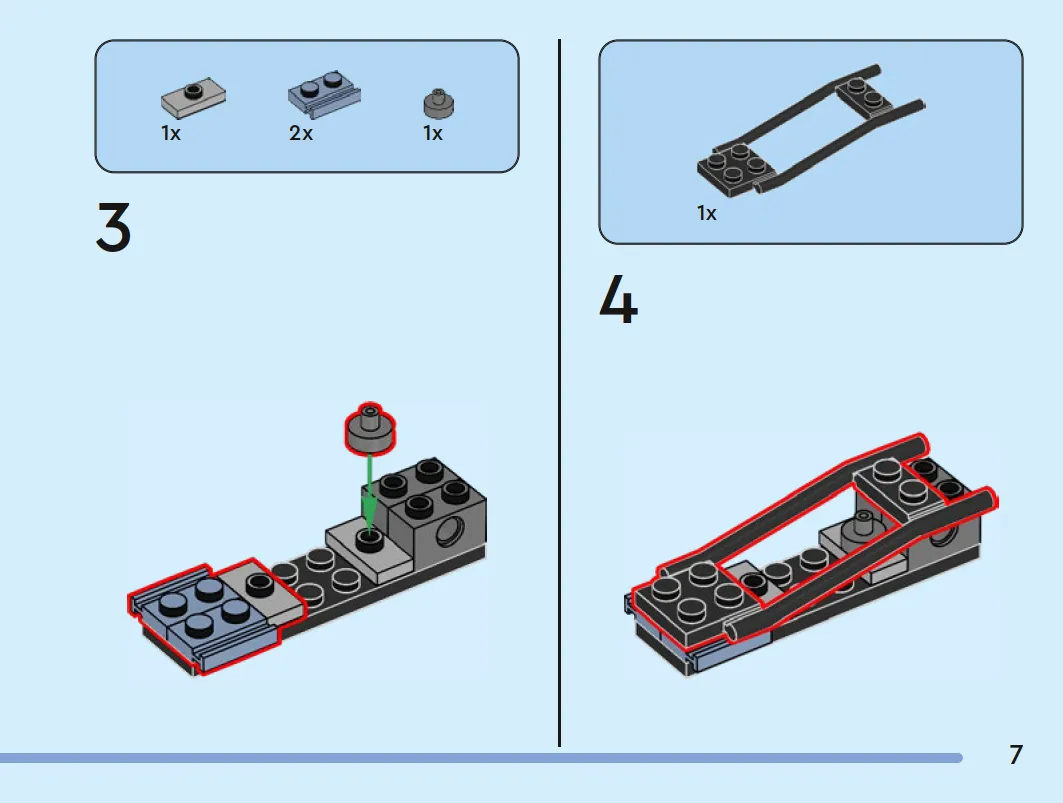 1x 2x 1x

3

1x

4

7