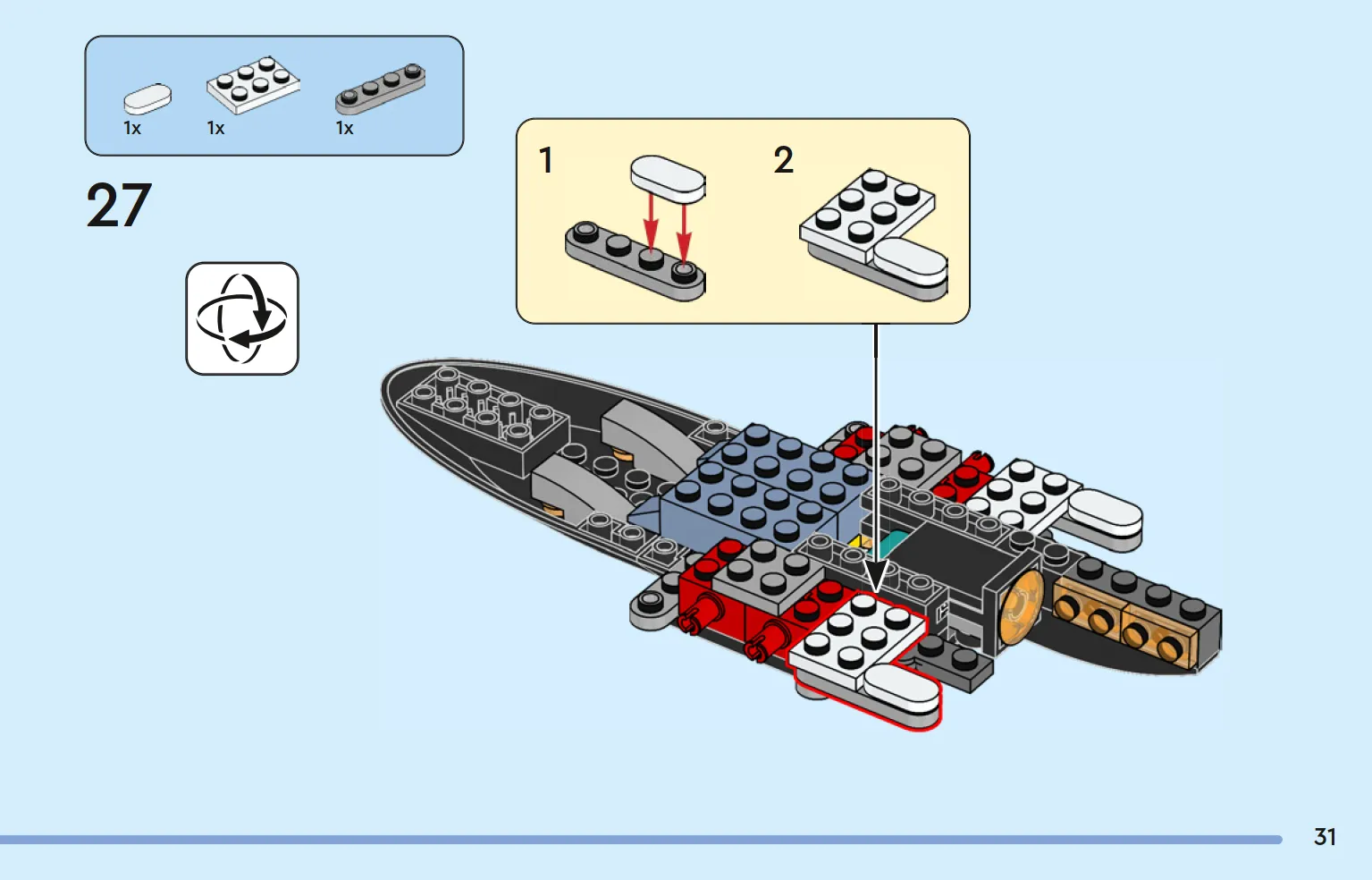 1x 1x 1x

27

1

2

31