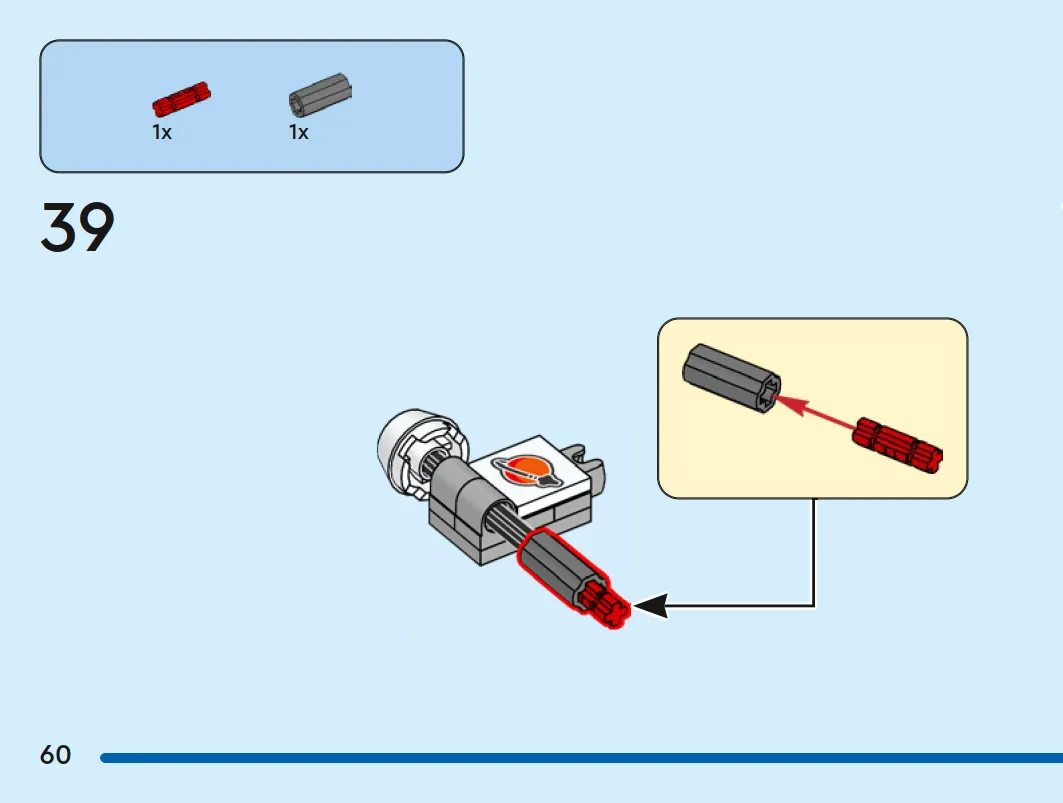 1x

1x

39

60