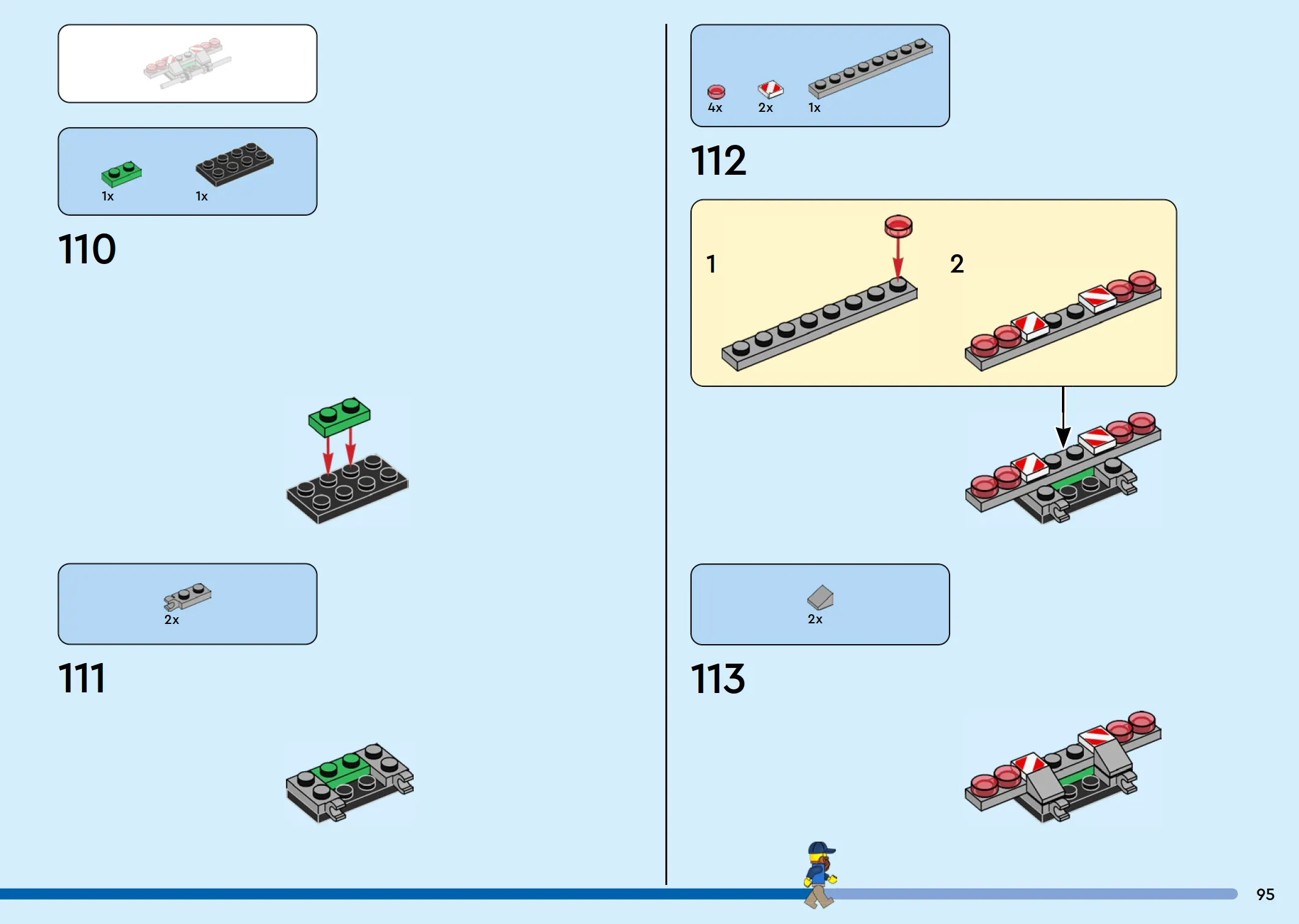 1x 1x

110

2x

111

4x 2x 1x

112

1

2

2x

113

95