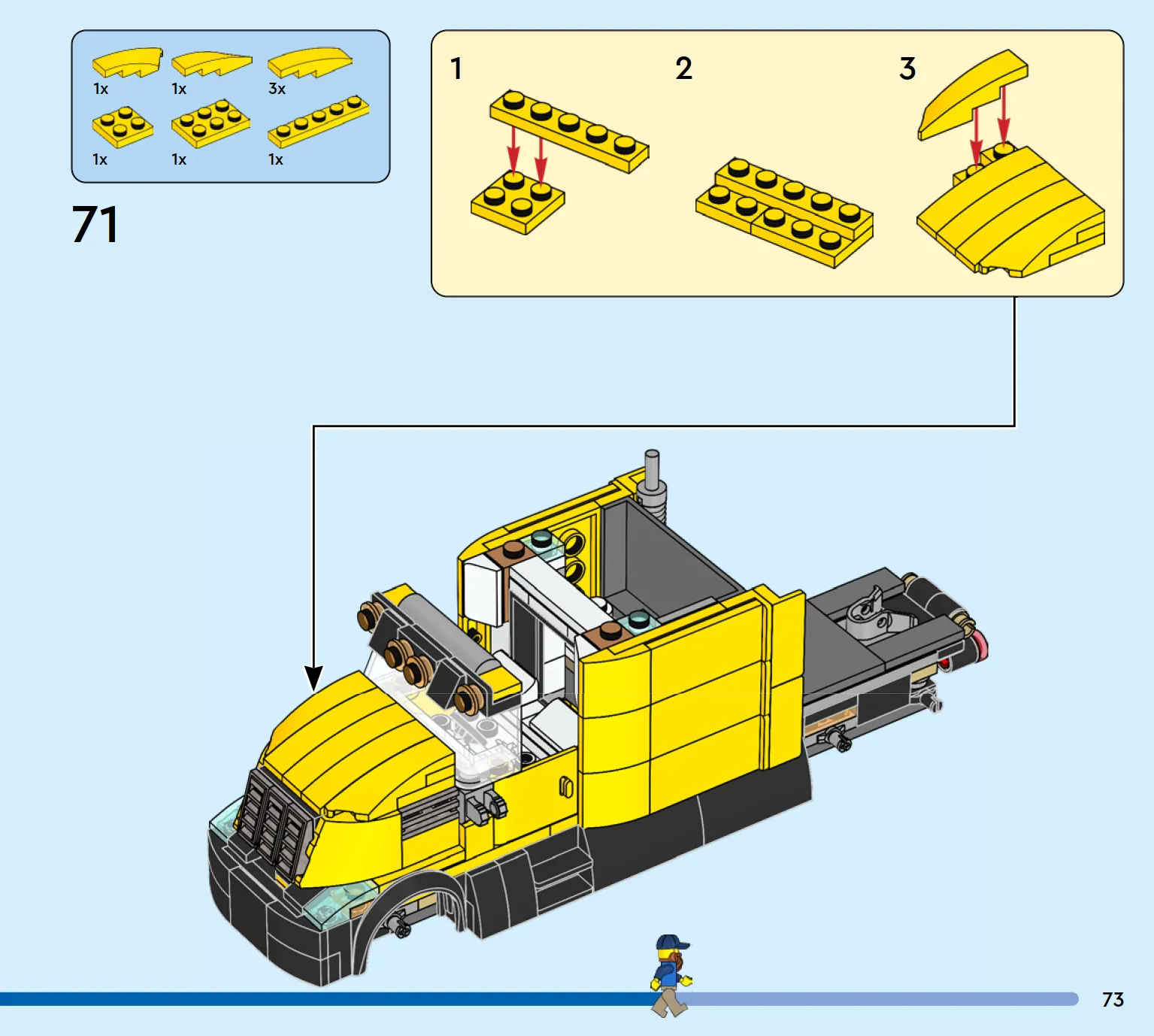 1x 1x 3x
1x 1x 1x

71

1
2
3

73