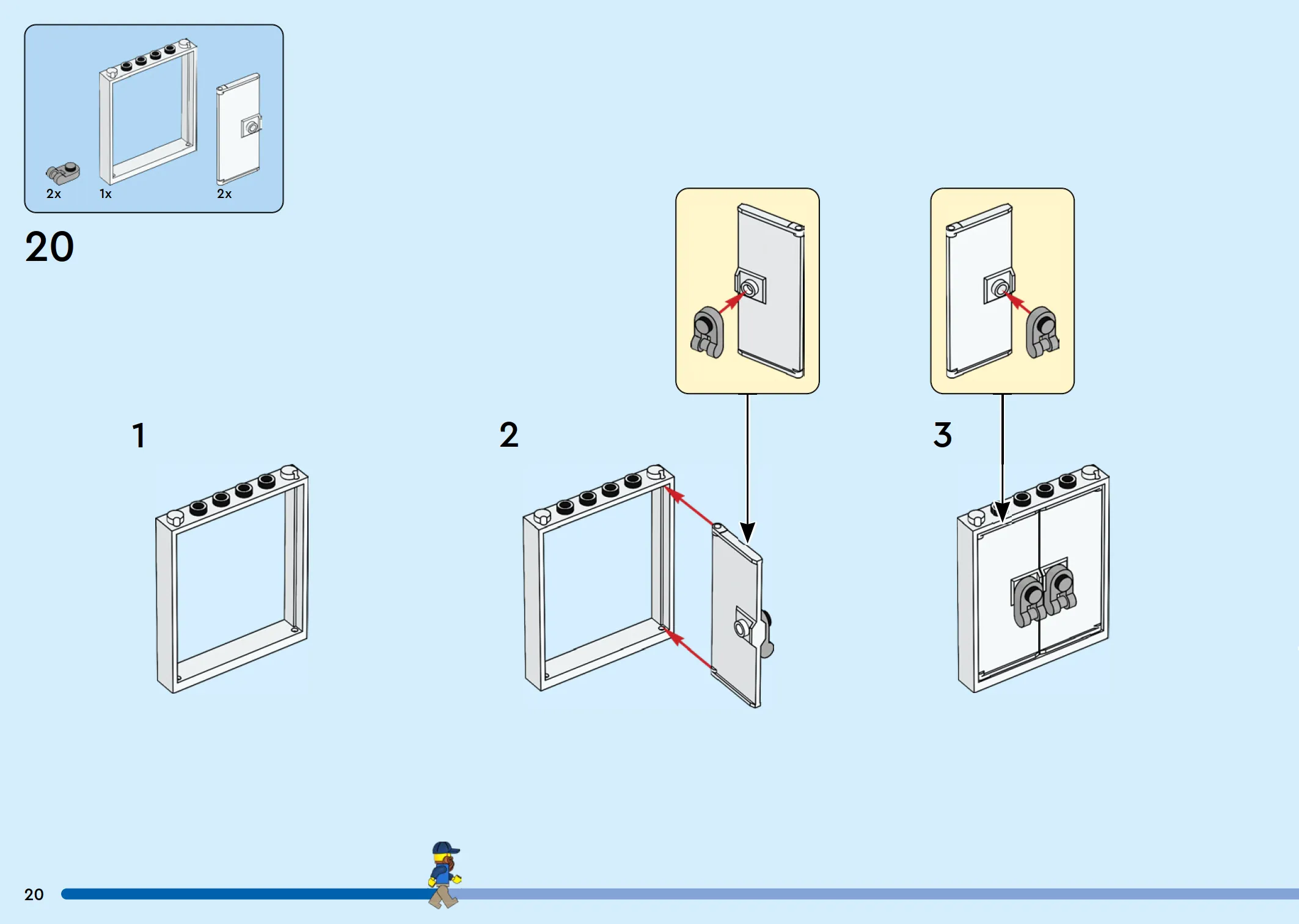 2x
1x
2x

20

1

2

3

20