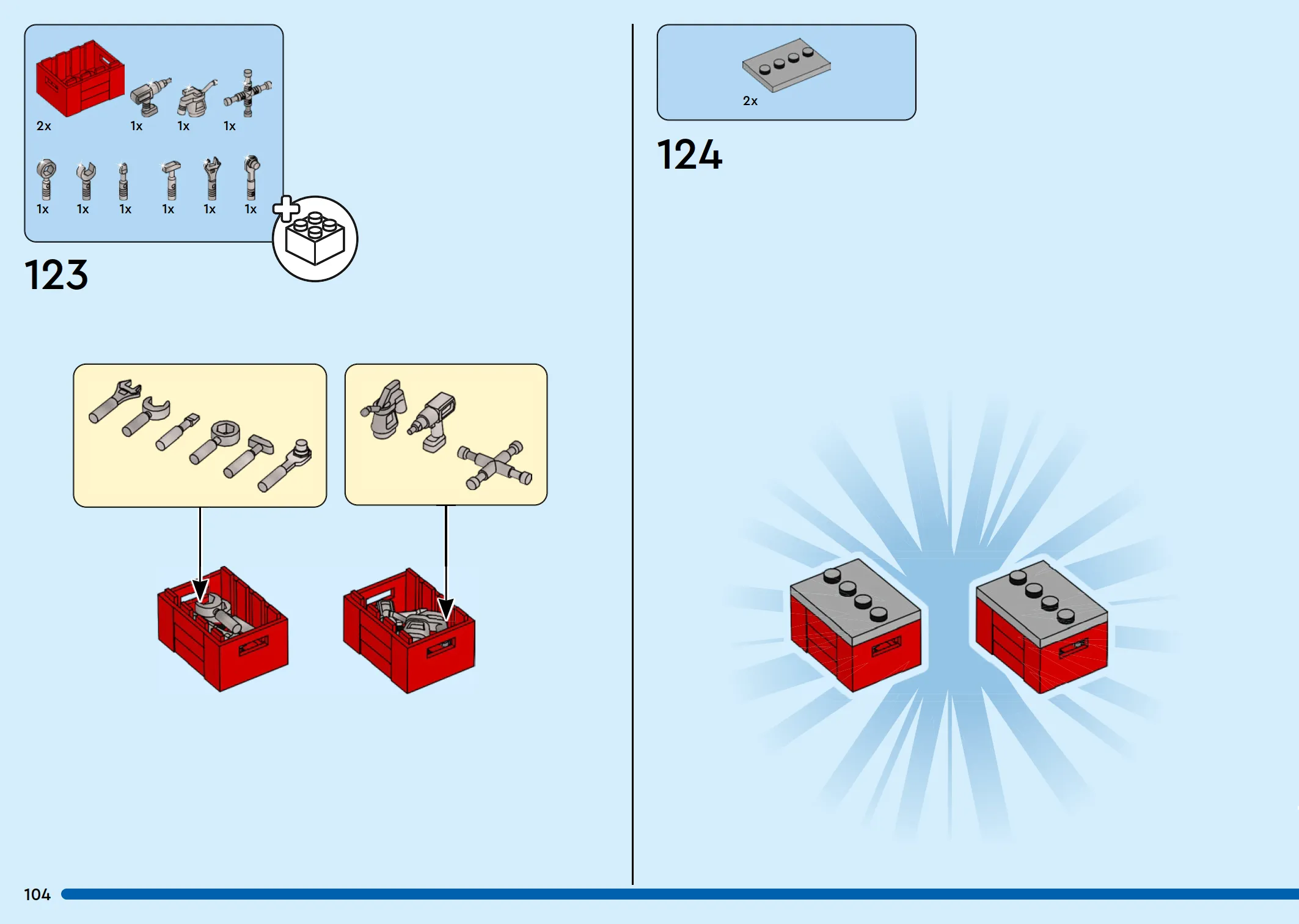 2x 1x 1x 1x

1x 1x 1x 1x 1x 1x

123

2x

124

104