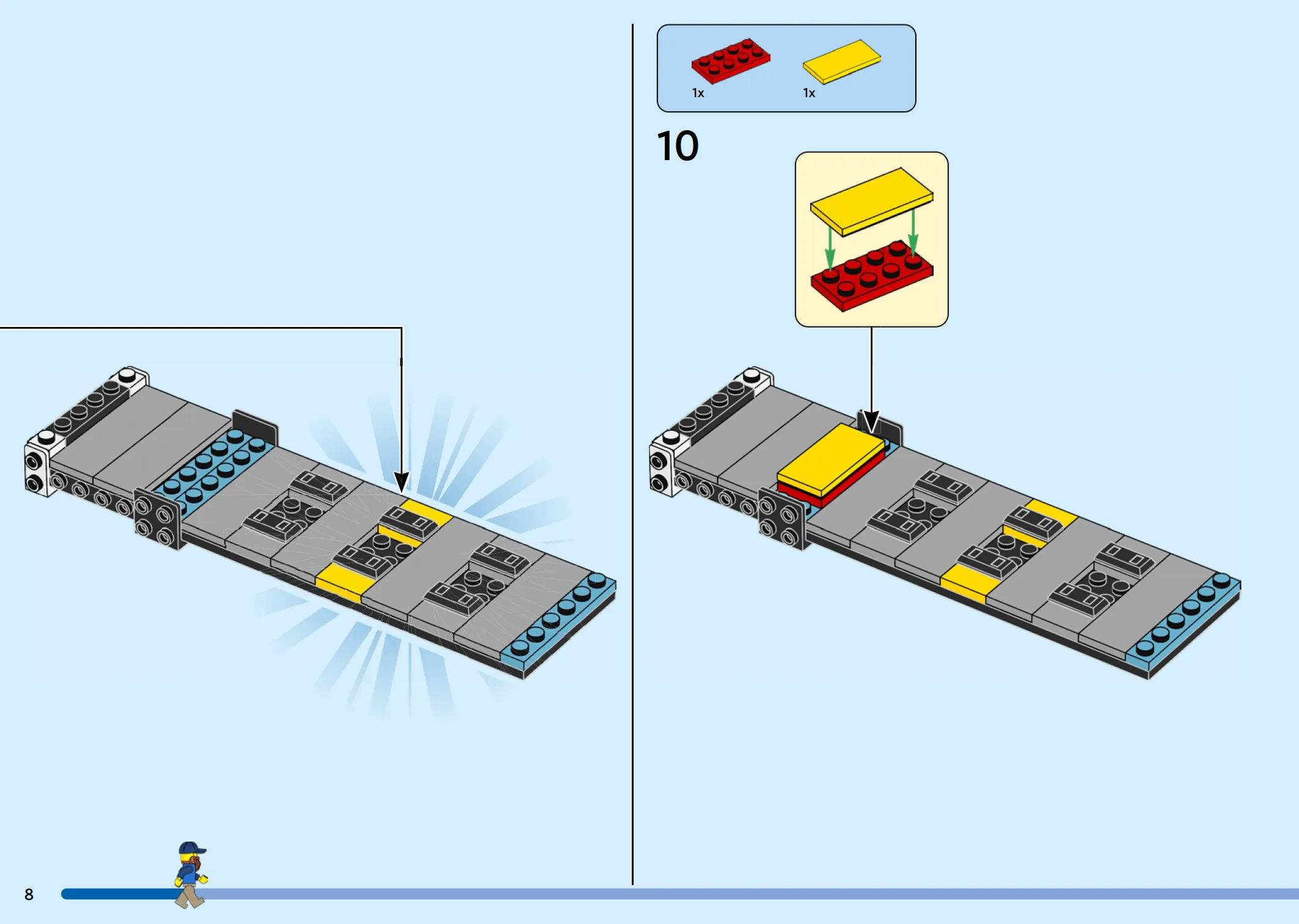 1x

1x

10

8