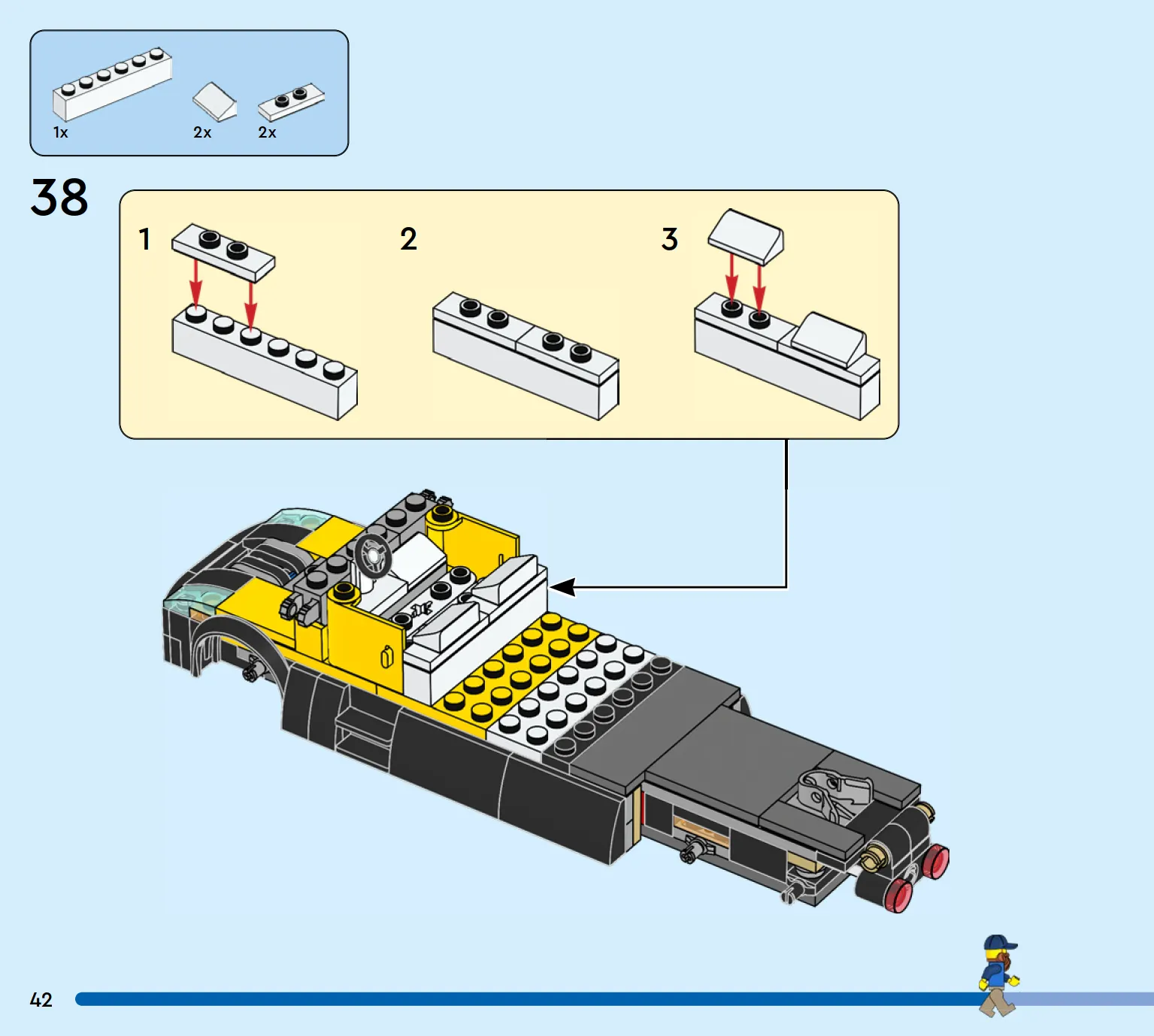 1x 2x 2x

38

1

2

3

42