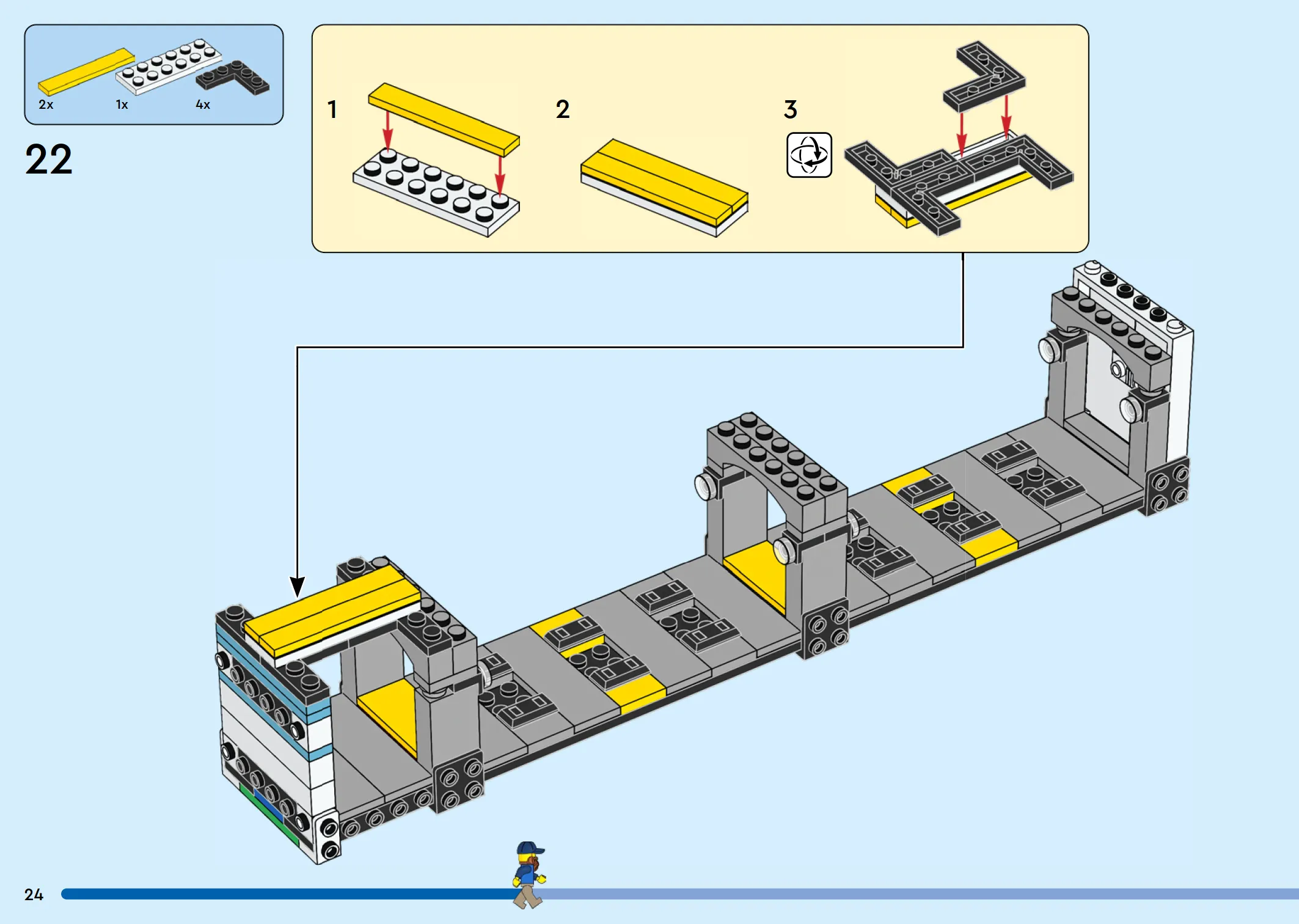 2x 1x 4x

22

1

2

3

24