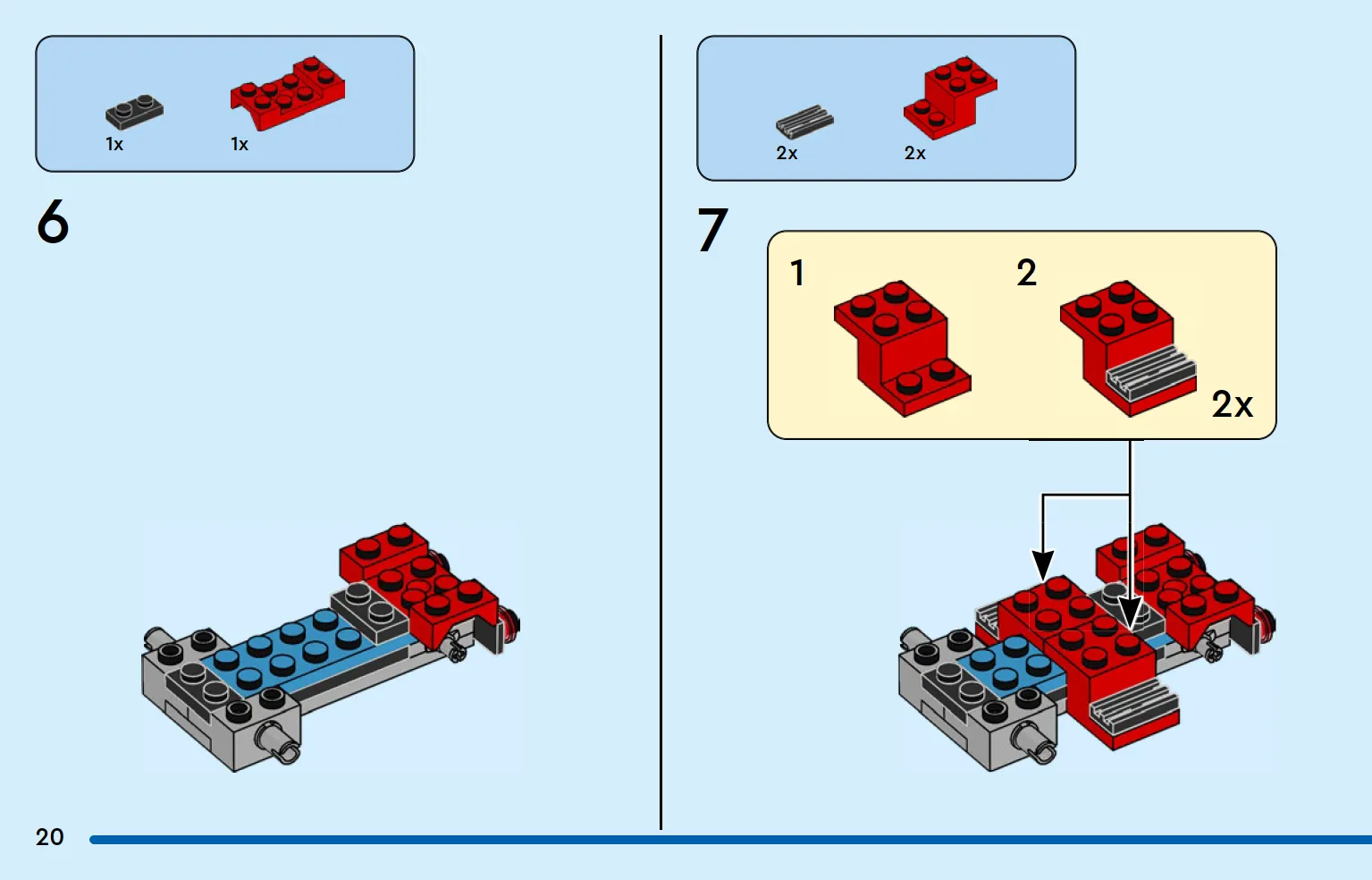 1x 1x

6

2x 2x

7

1

2

2x

20