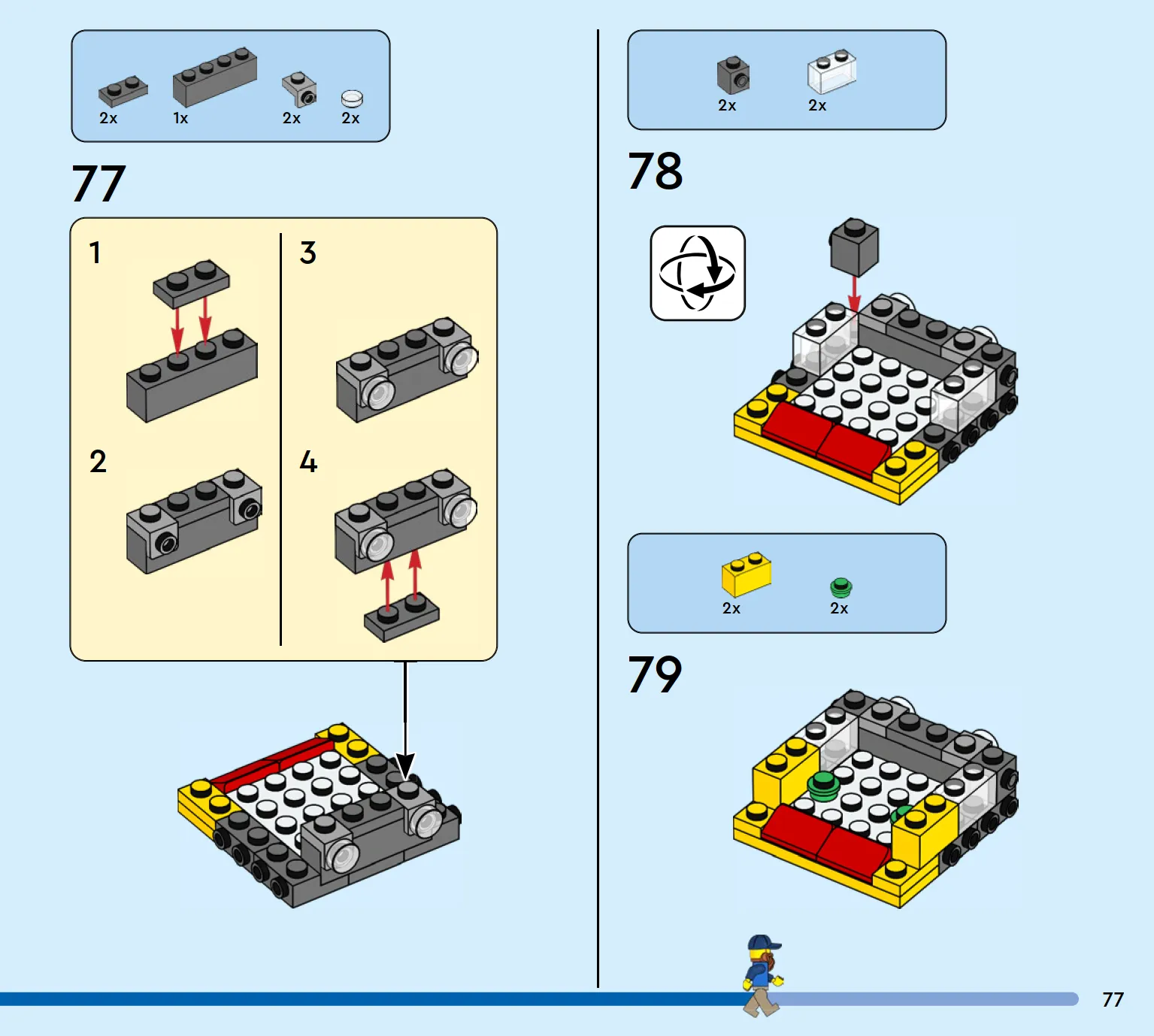 2x 1x 2x 2x

77

1

2

3

4

2x 2x

78

2x 2x

79

77