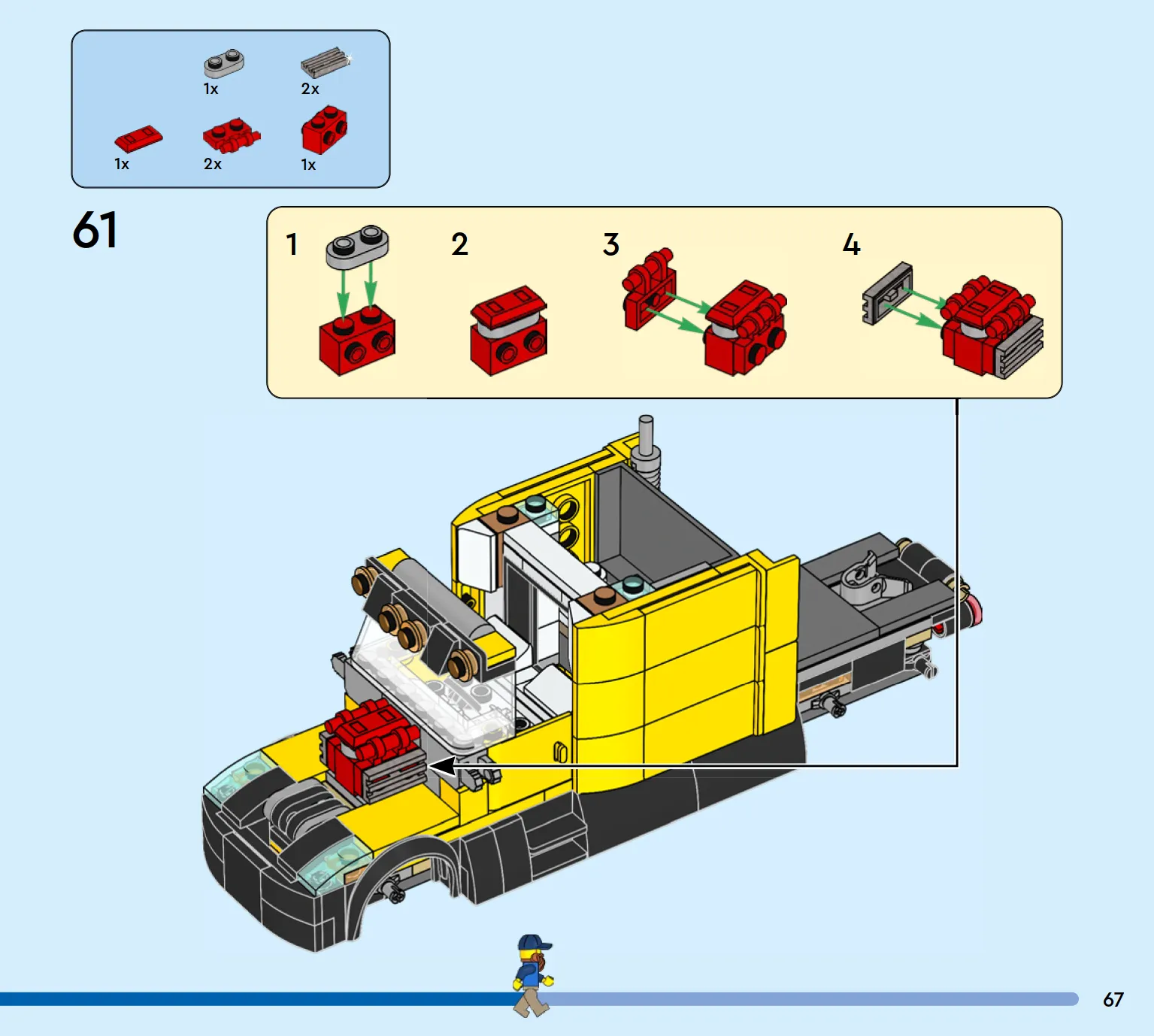 1x
2x
1x
2x
1x

61

1
2
3
4

67