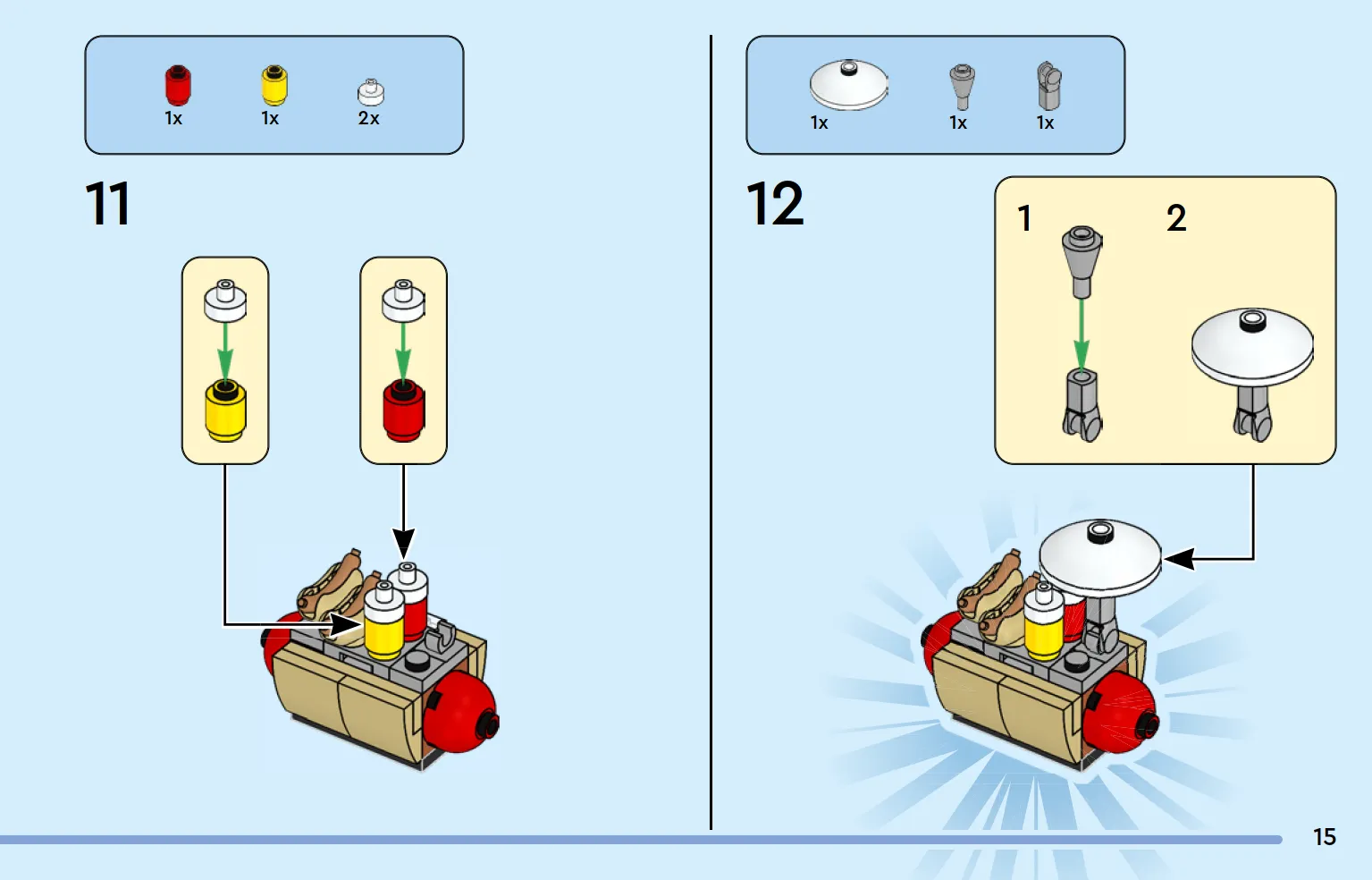 1x 1x 2x

11

1x 1x 1x

12

1 2

15