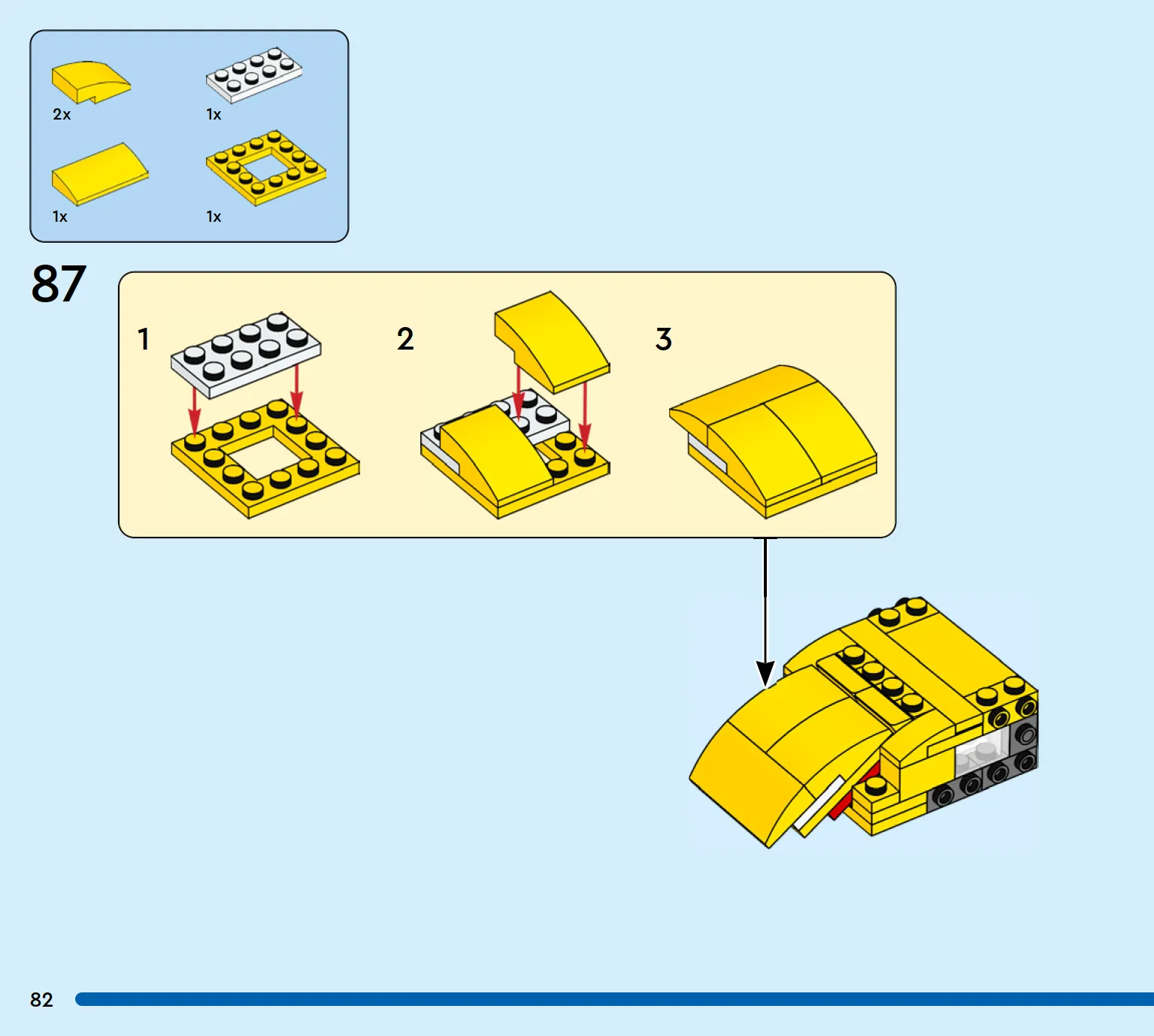 2x

1x

1x

1x

87

1

2

3

82