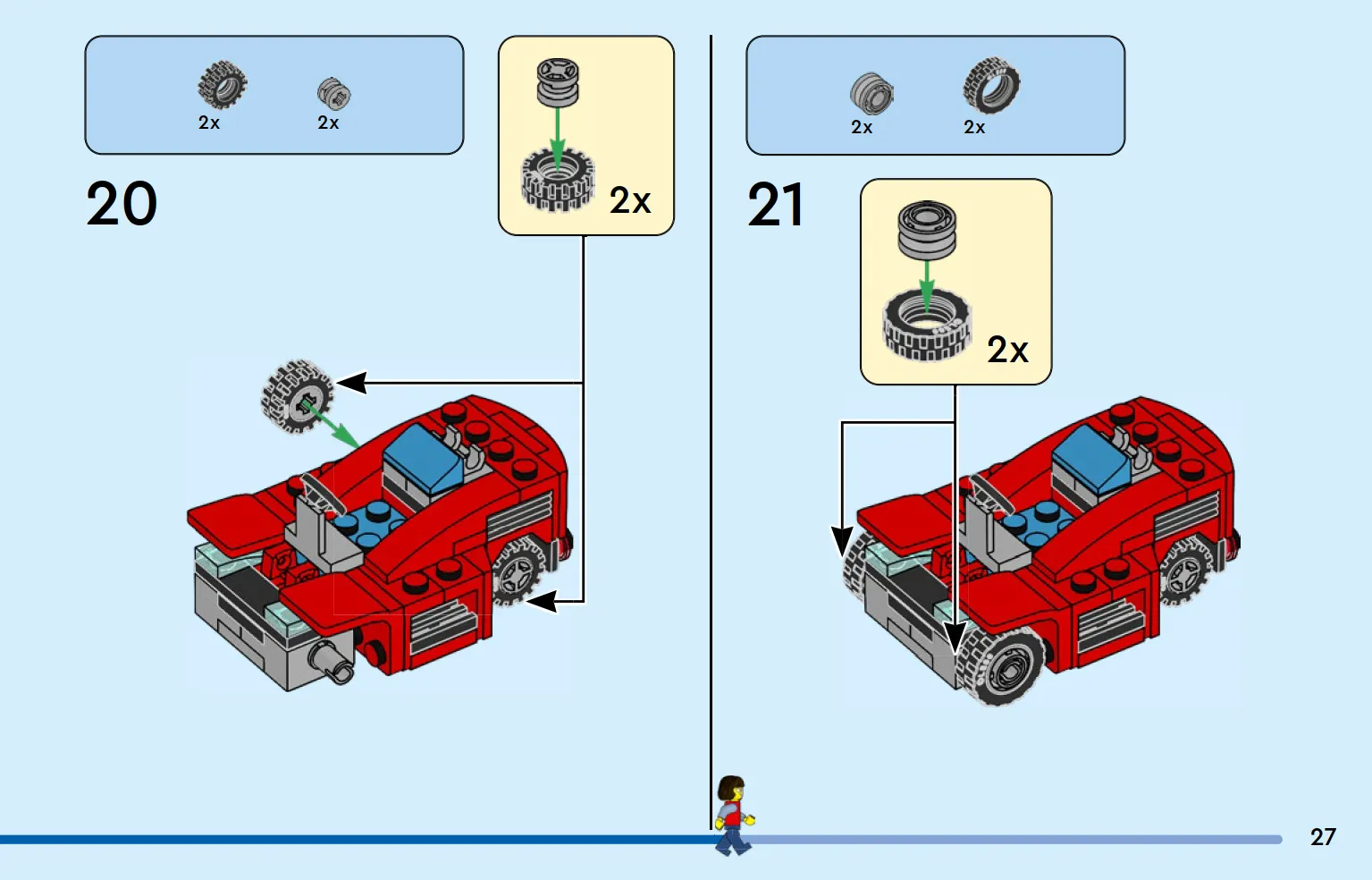 2x 2x

20

2x

2x 2x

21

2x

27