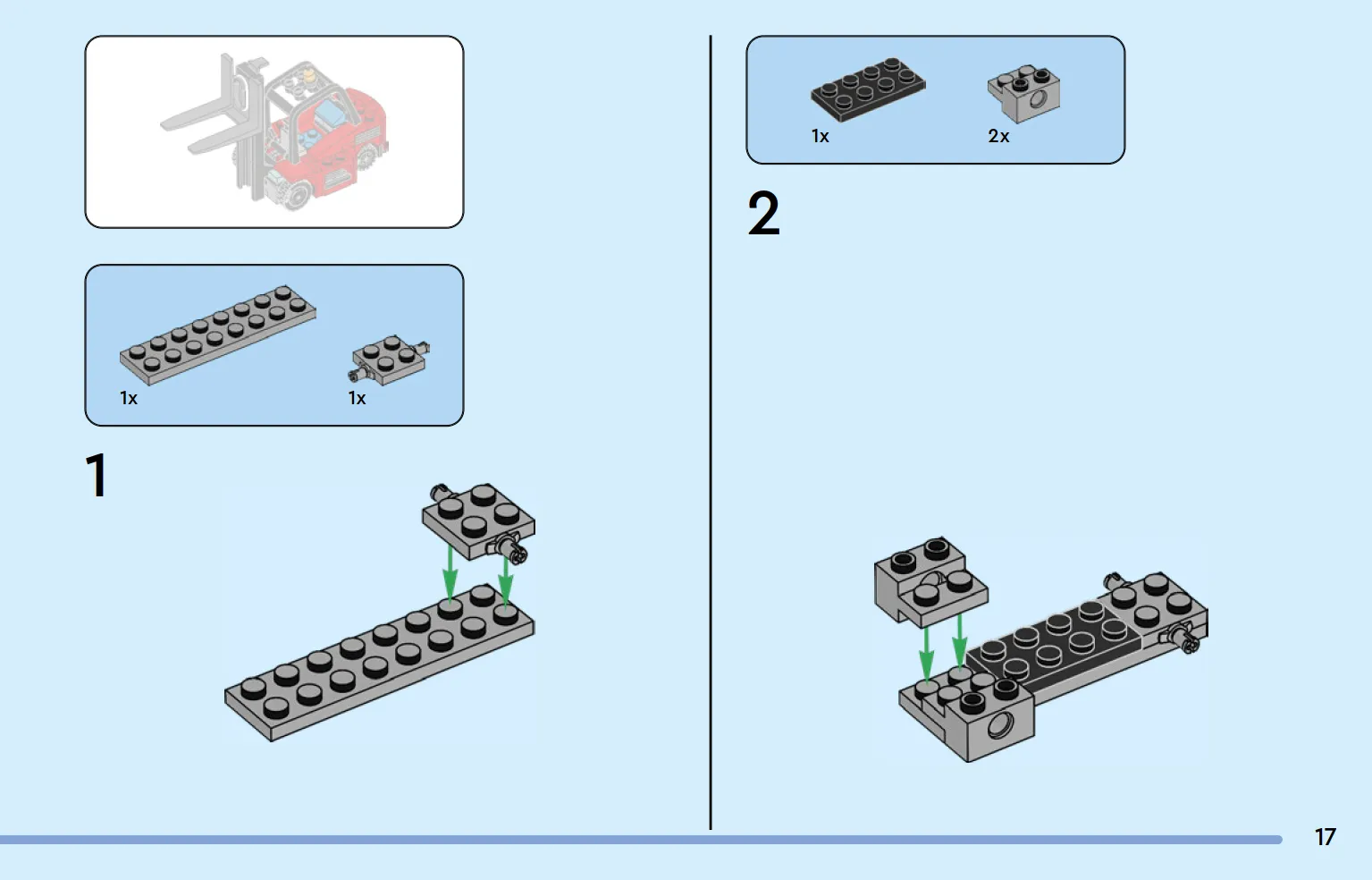 1x

1x

1

1x

2x

2

17