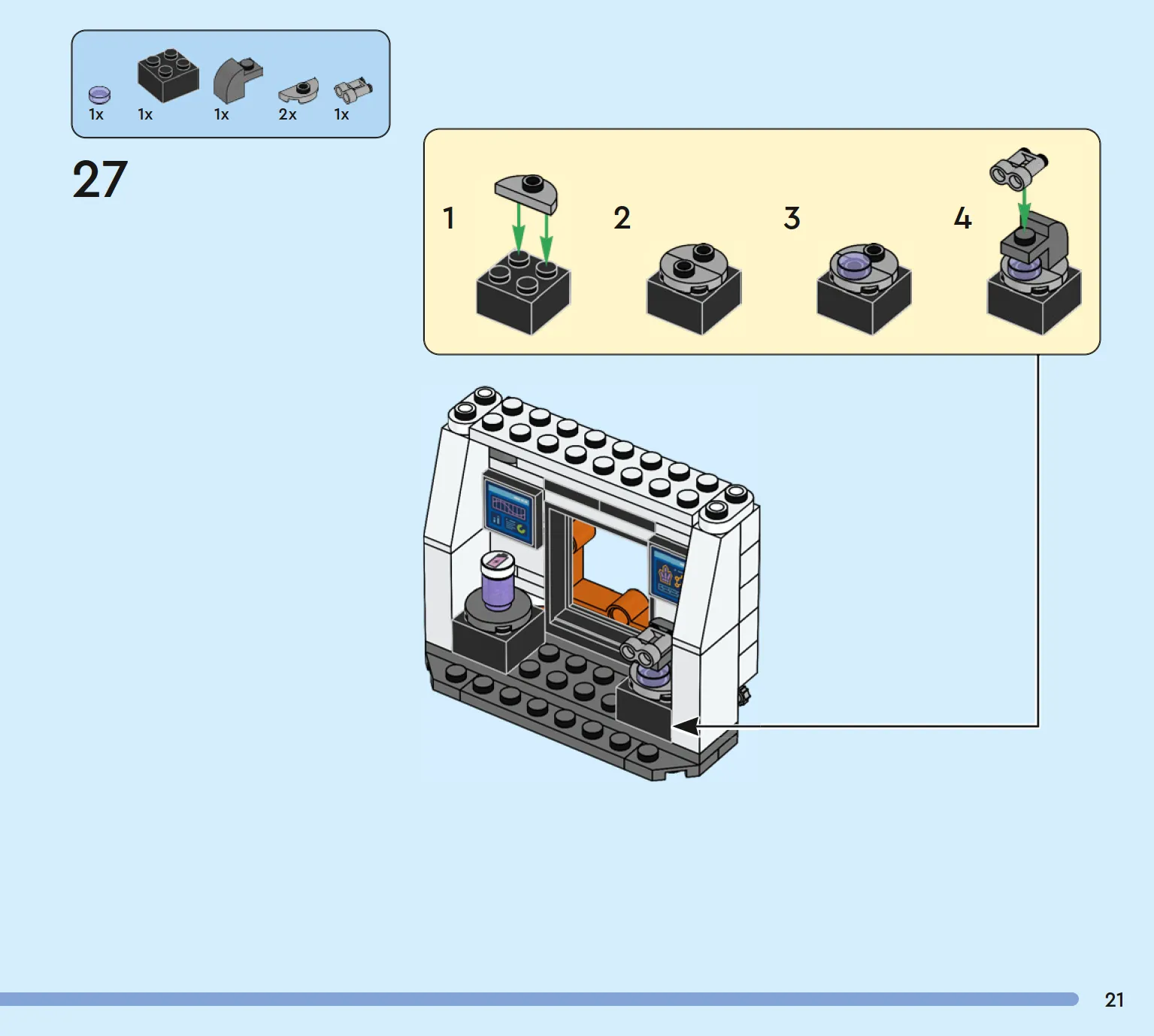 1x 1x 1x 2x 1x

27

1

2

3

4

21