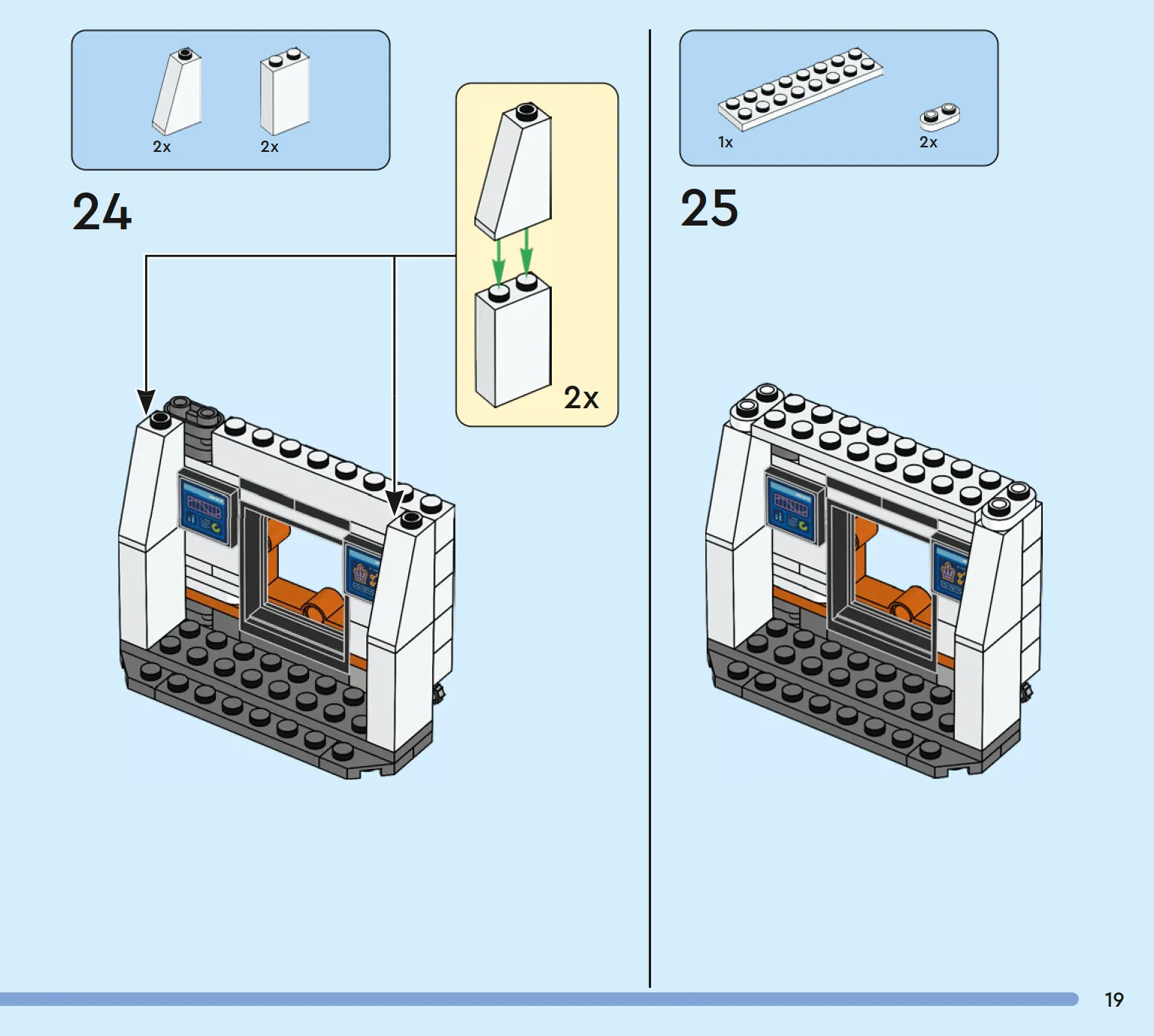 2x 2x

24

2x

1x 2x

25

19