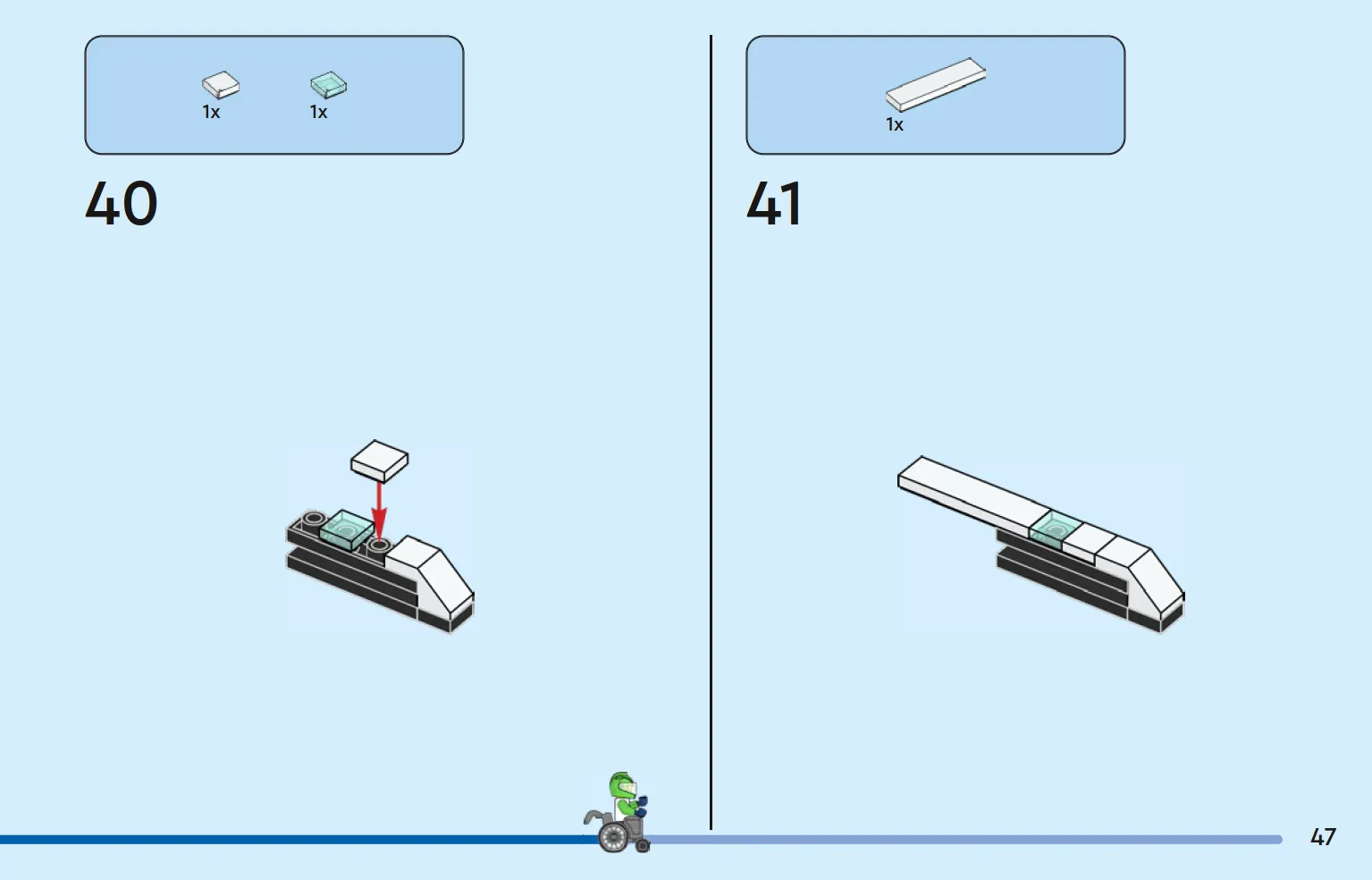 1x 1x

40

1x

41

47