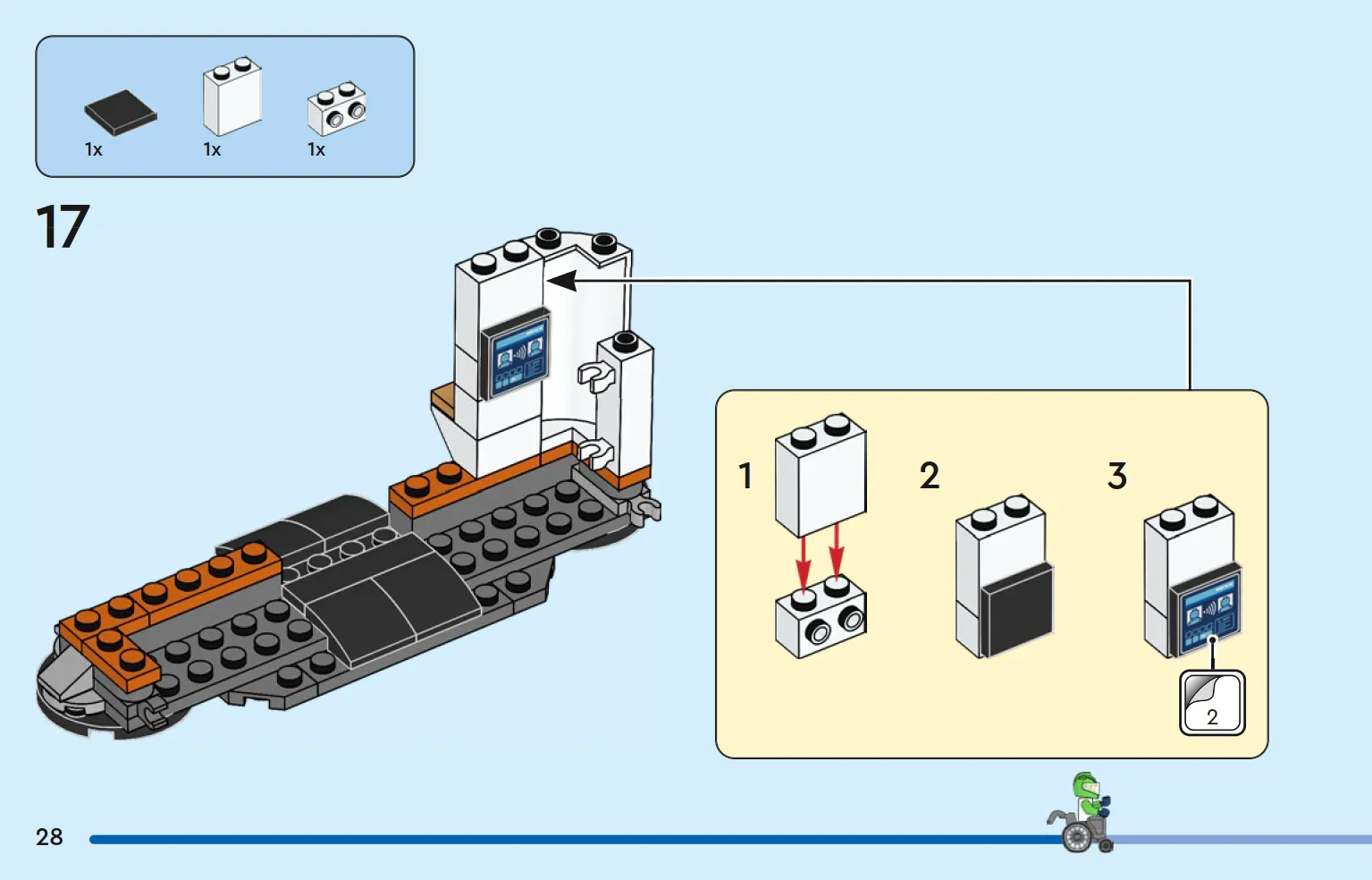 1x
1x
1x

17

1
2
3

2

28