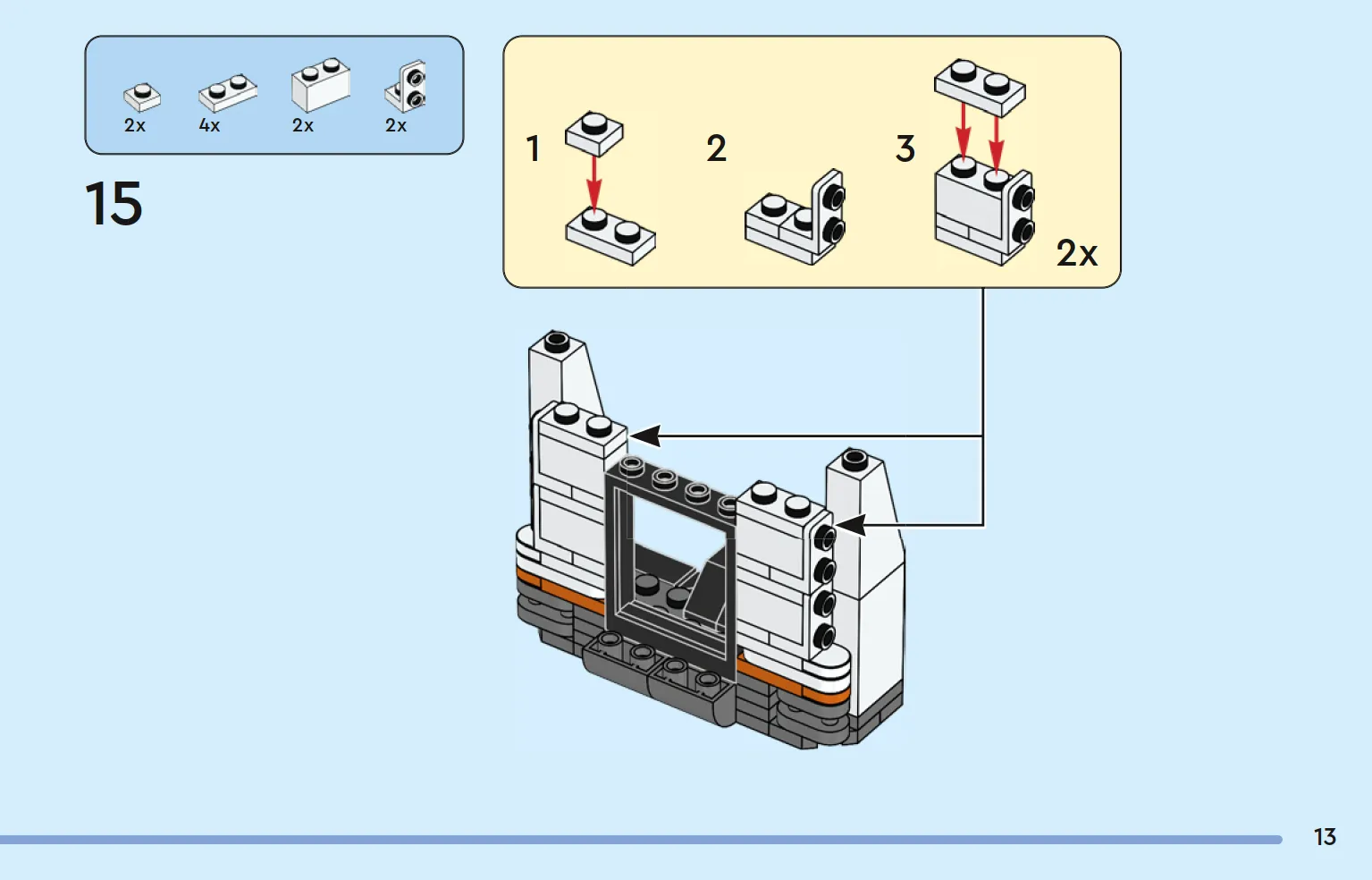 2x 4x 2x 2x

15

1

2

3

2x

13