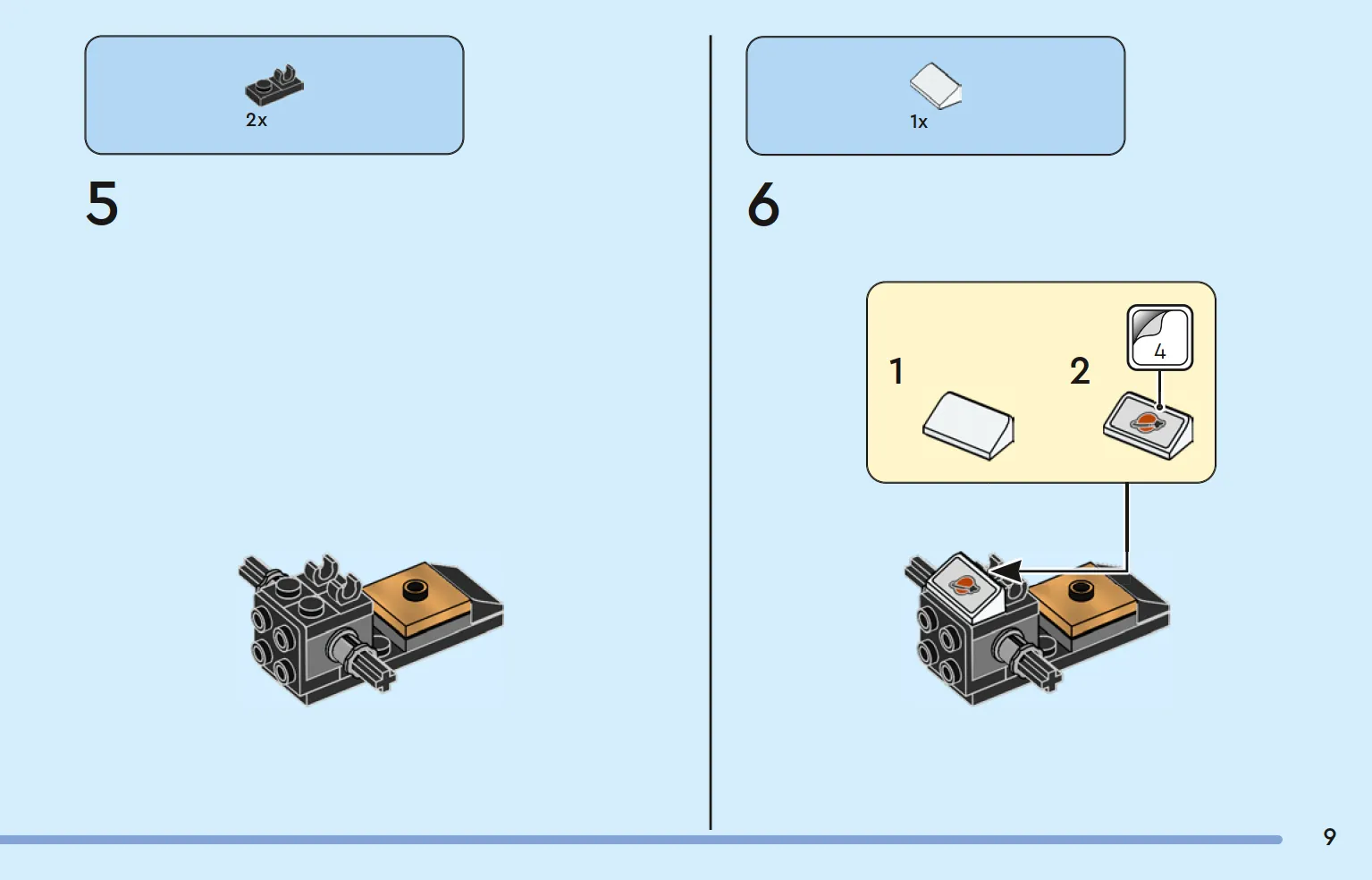 2x

5

1x

6

1

2

4

9