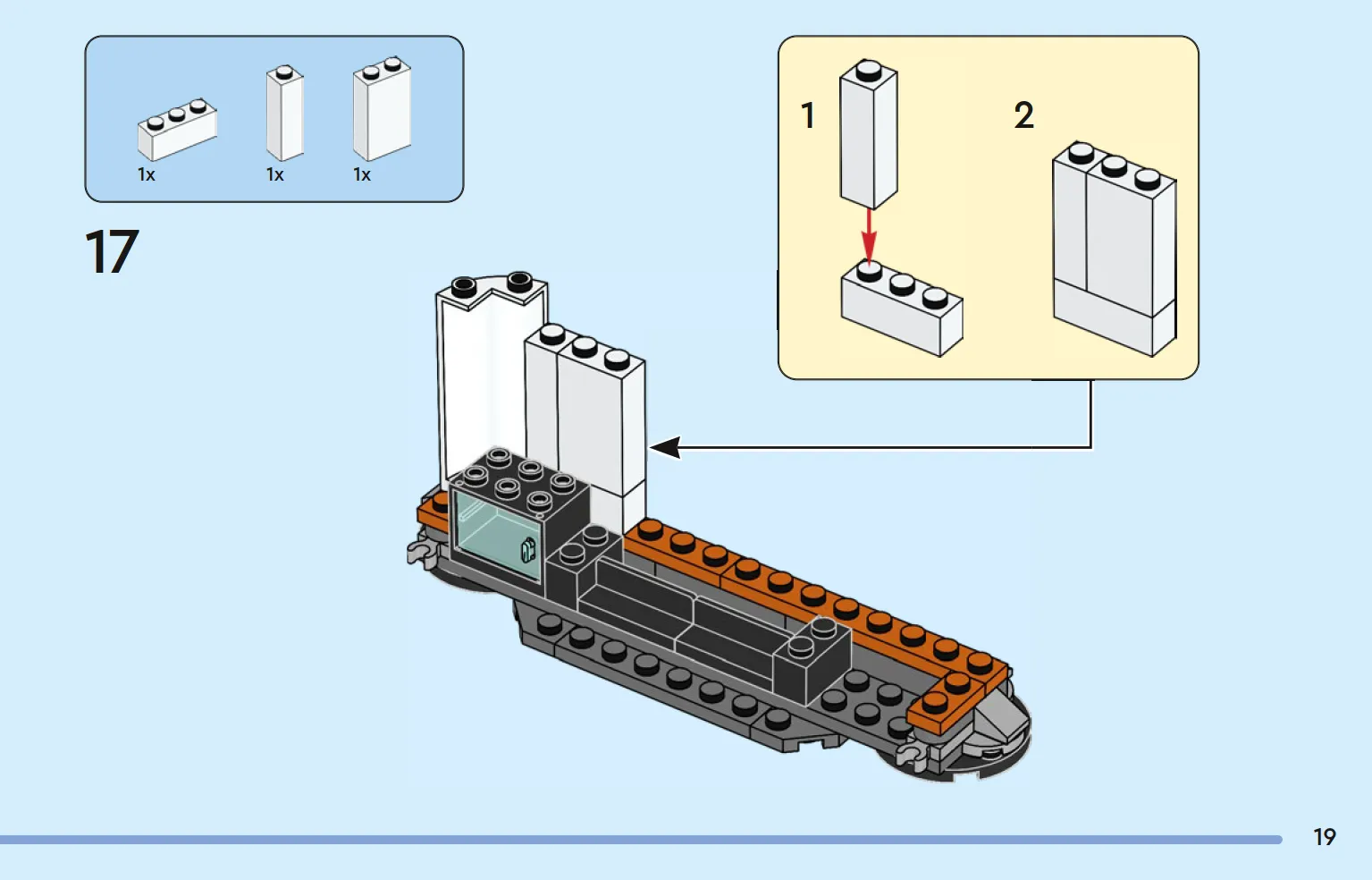 1x
1x
1x

17

1

2

19