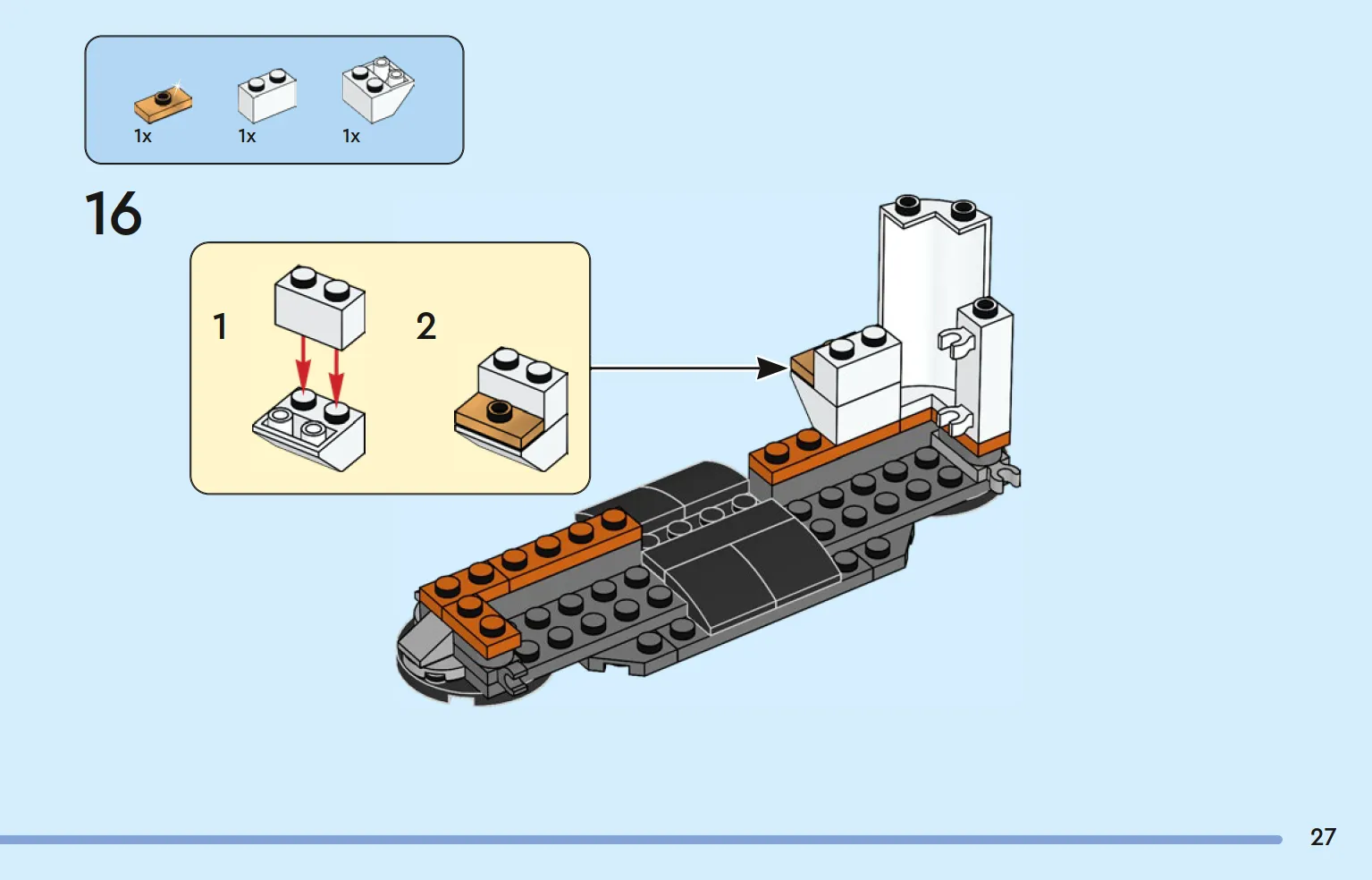 1x 1x 1x

16

1

2

27