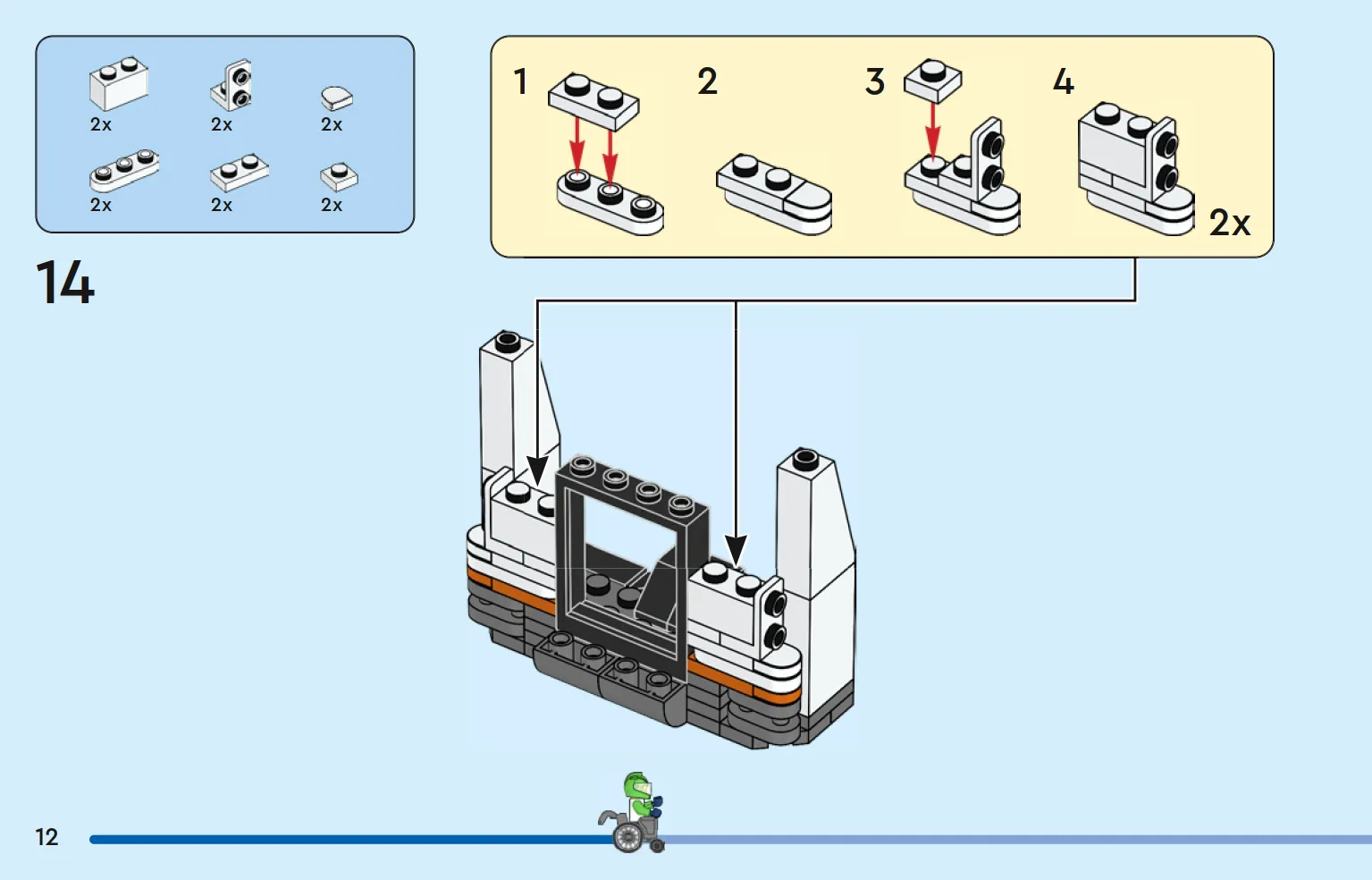 2x
2x
2x
2x
2x
2x

14

1
2
3
4
2x

12