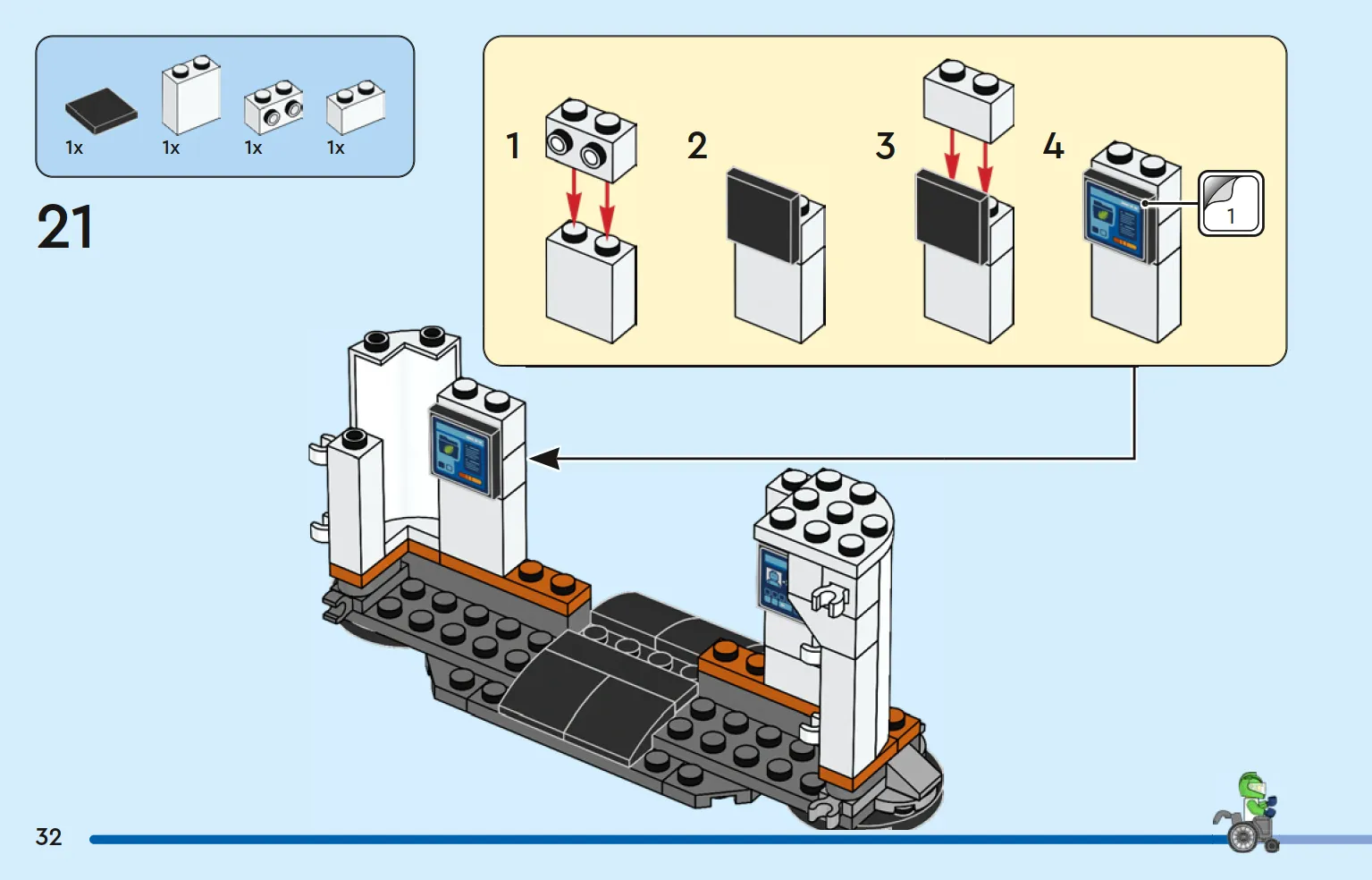 1x 1x 1x 1x

21

1

2

3

4

1

32