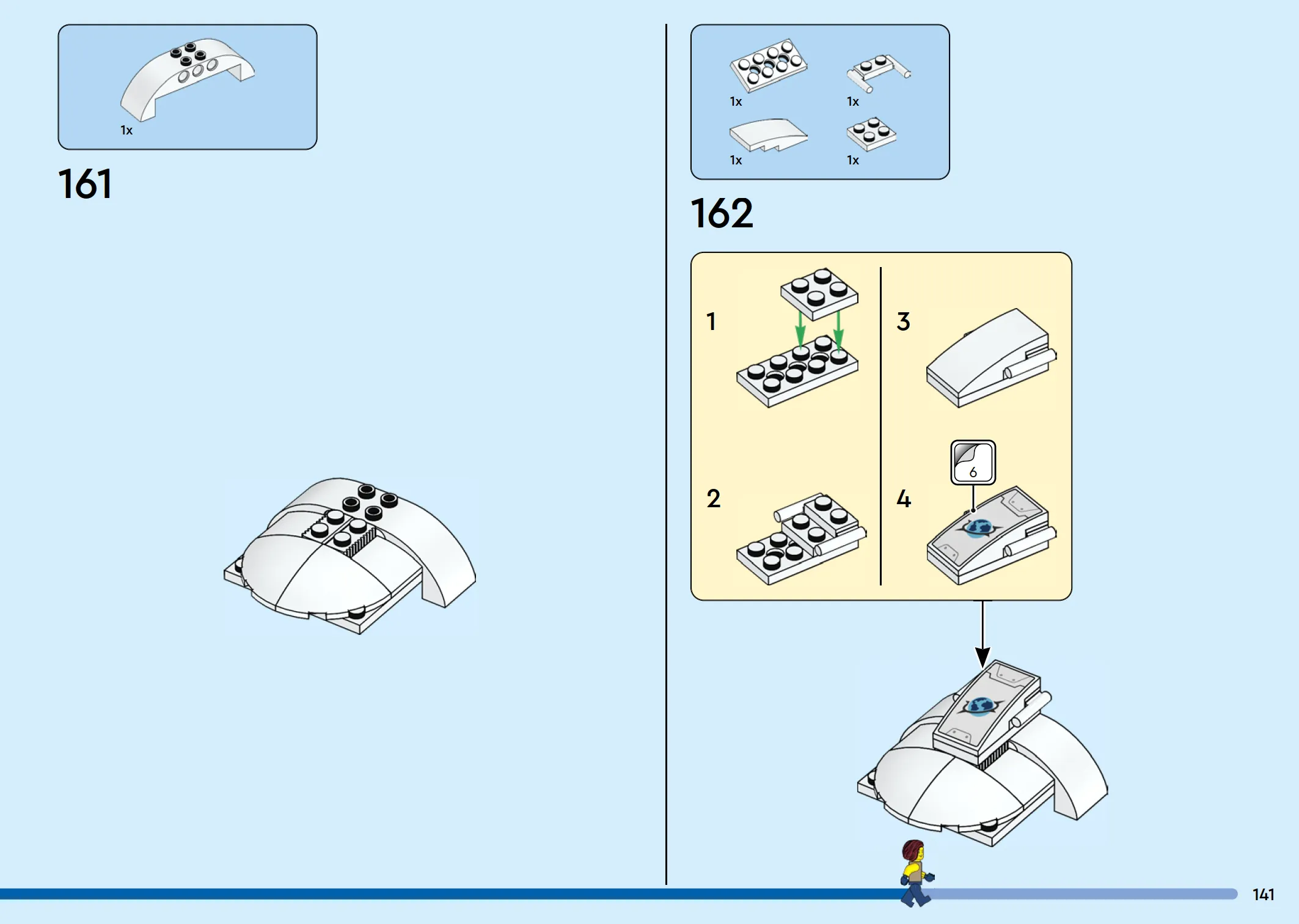 1x

161

1x
1x
1x
1x

162

1

2

3

4

6

141