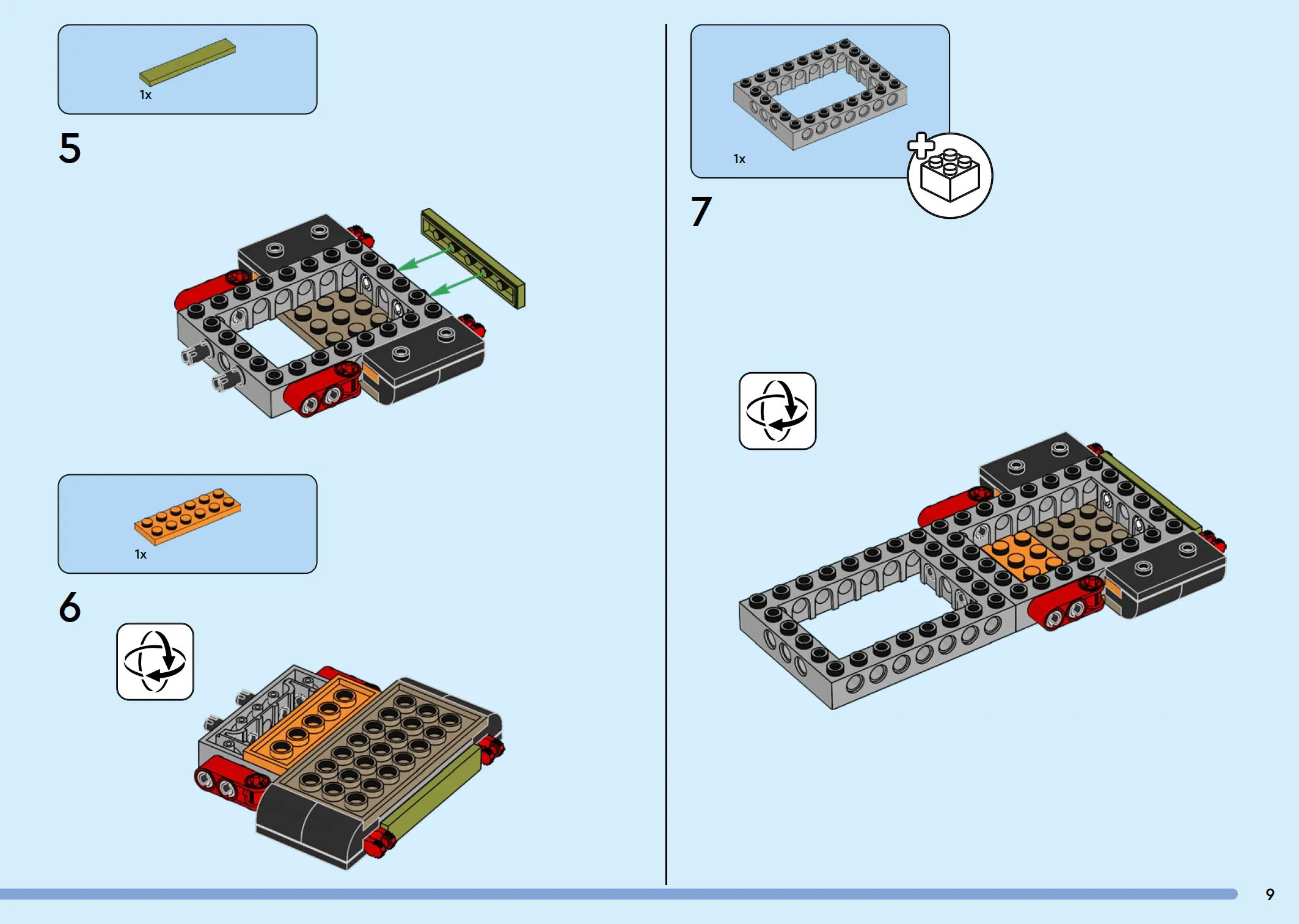 1x

5

1x

6

1x

7

9