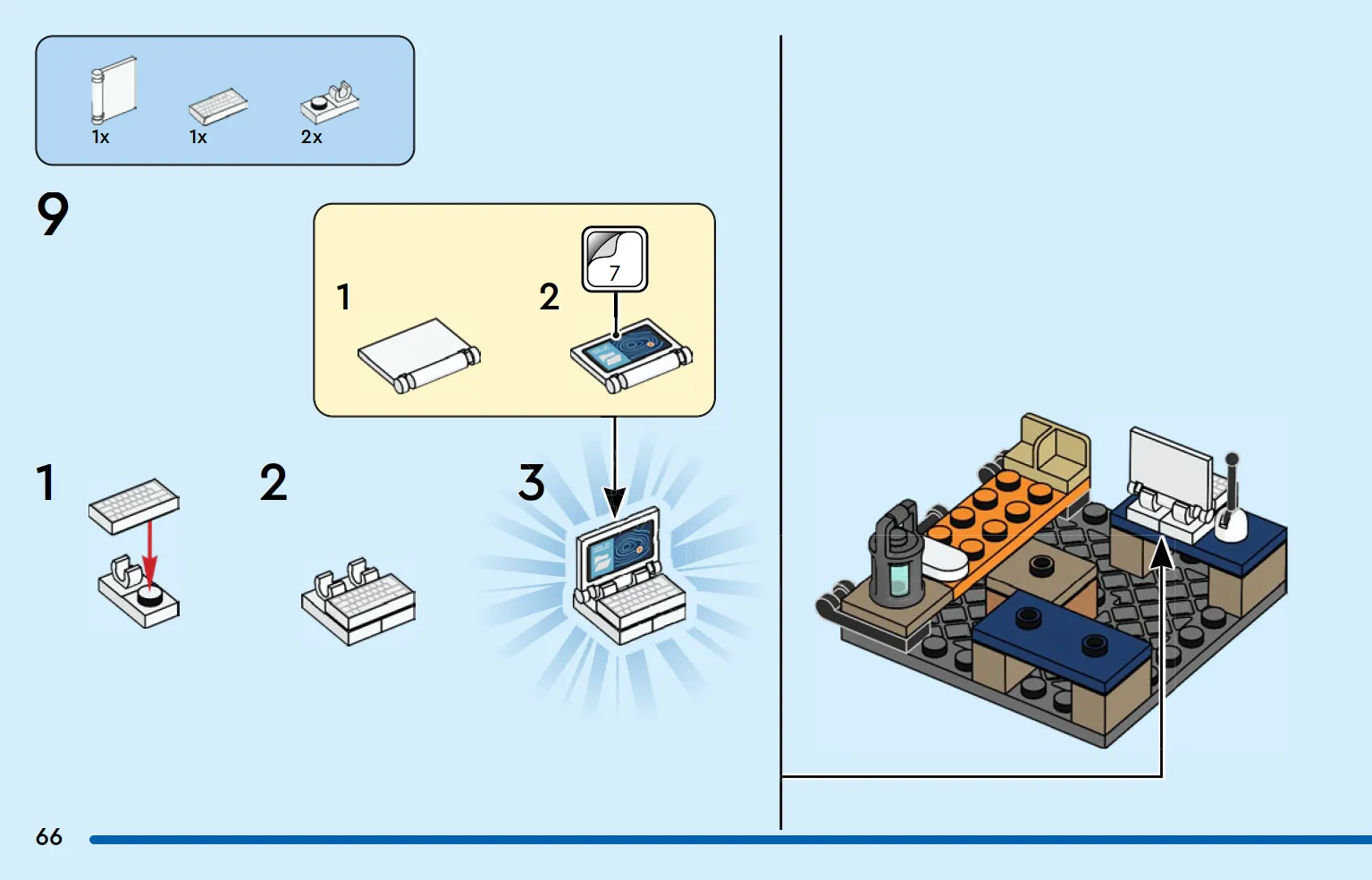 1x
1x
2x

9

1

2

7

1

2

3

66