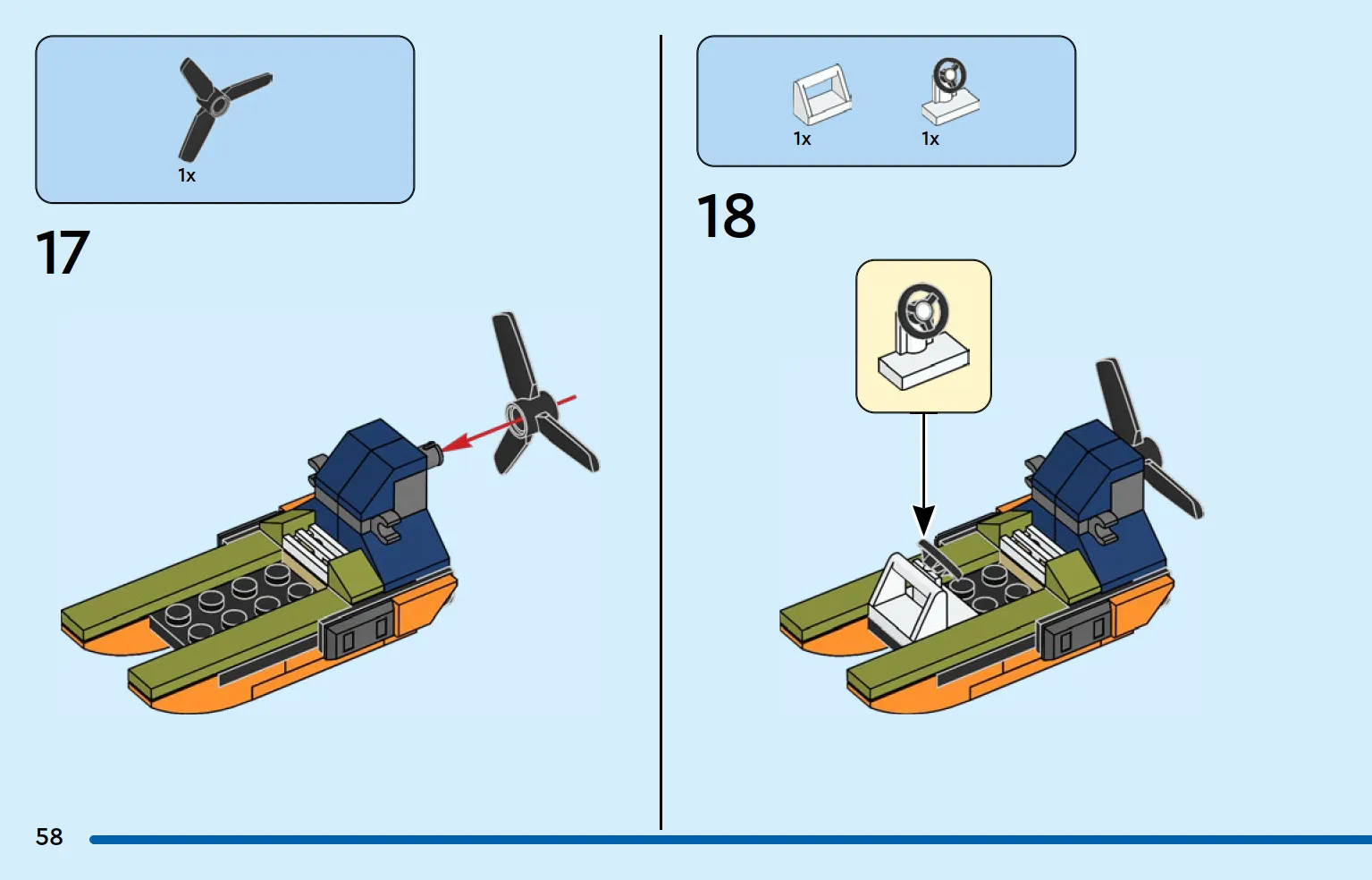 1x

17

1x 1x

18

58