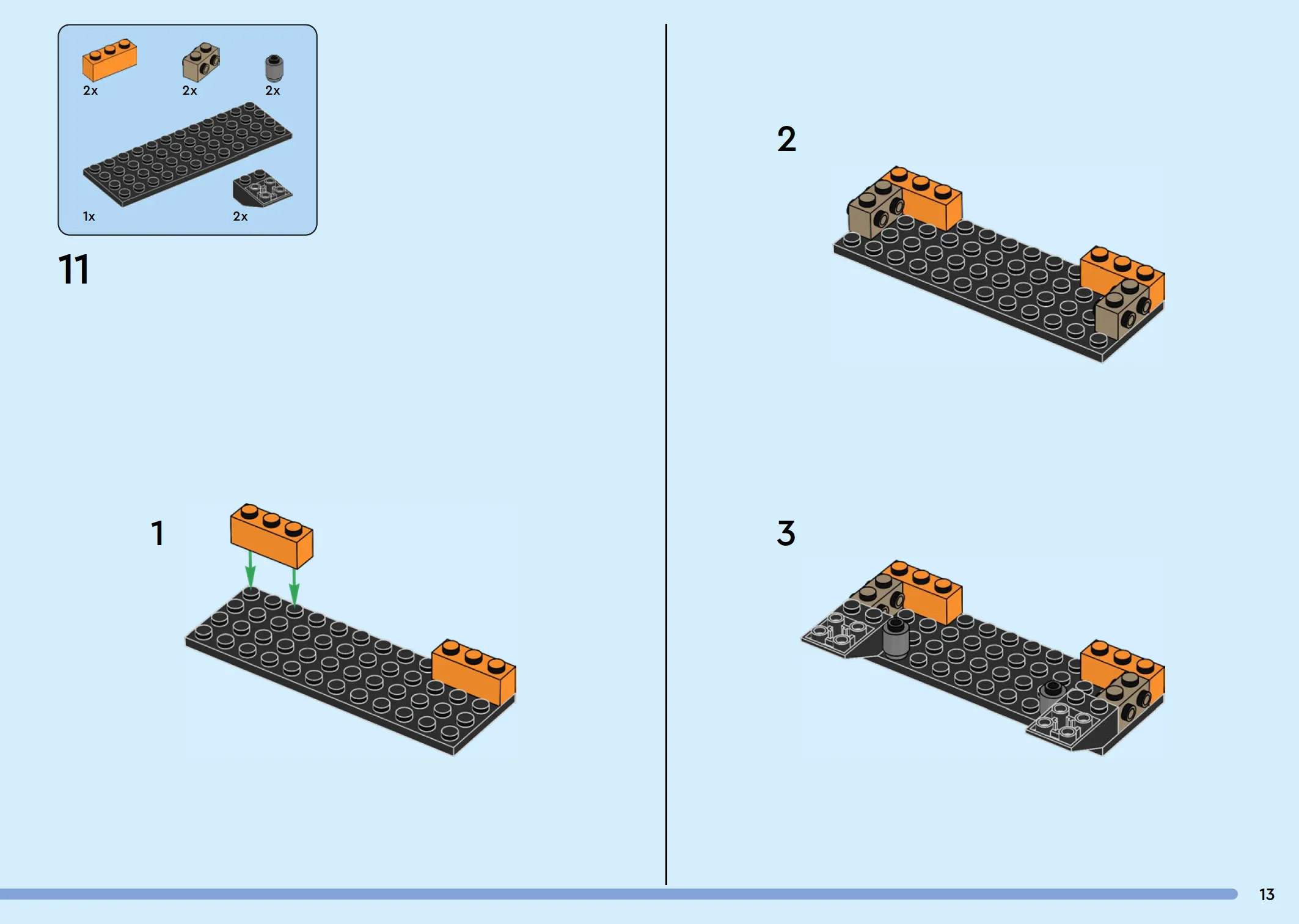 2x 2x 2x

1x 2x

11

1

2

3

13