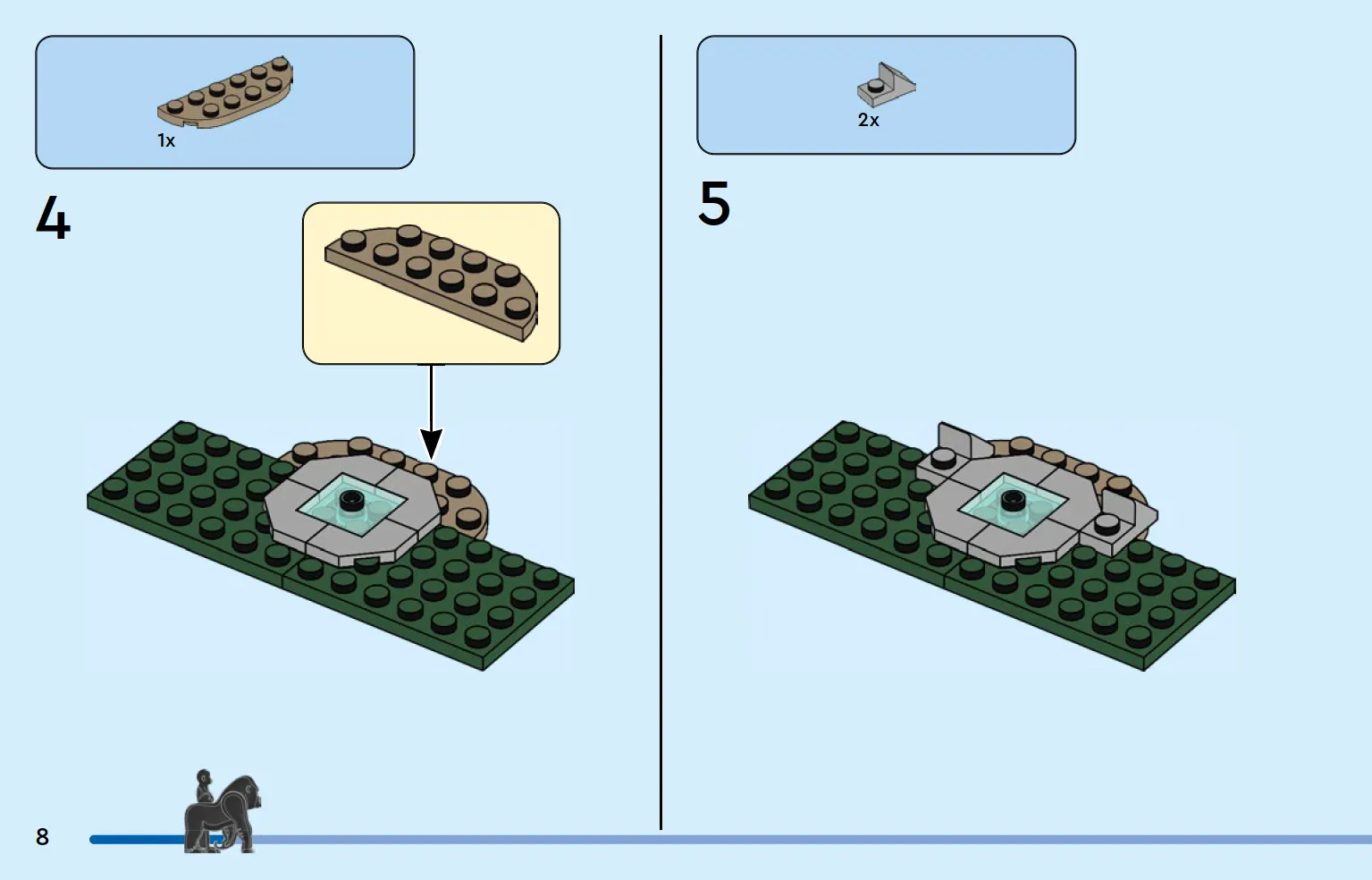 1x

4

2x

5

8