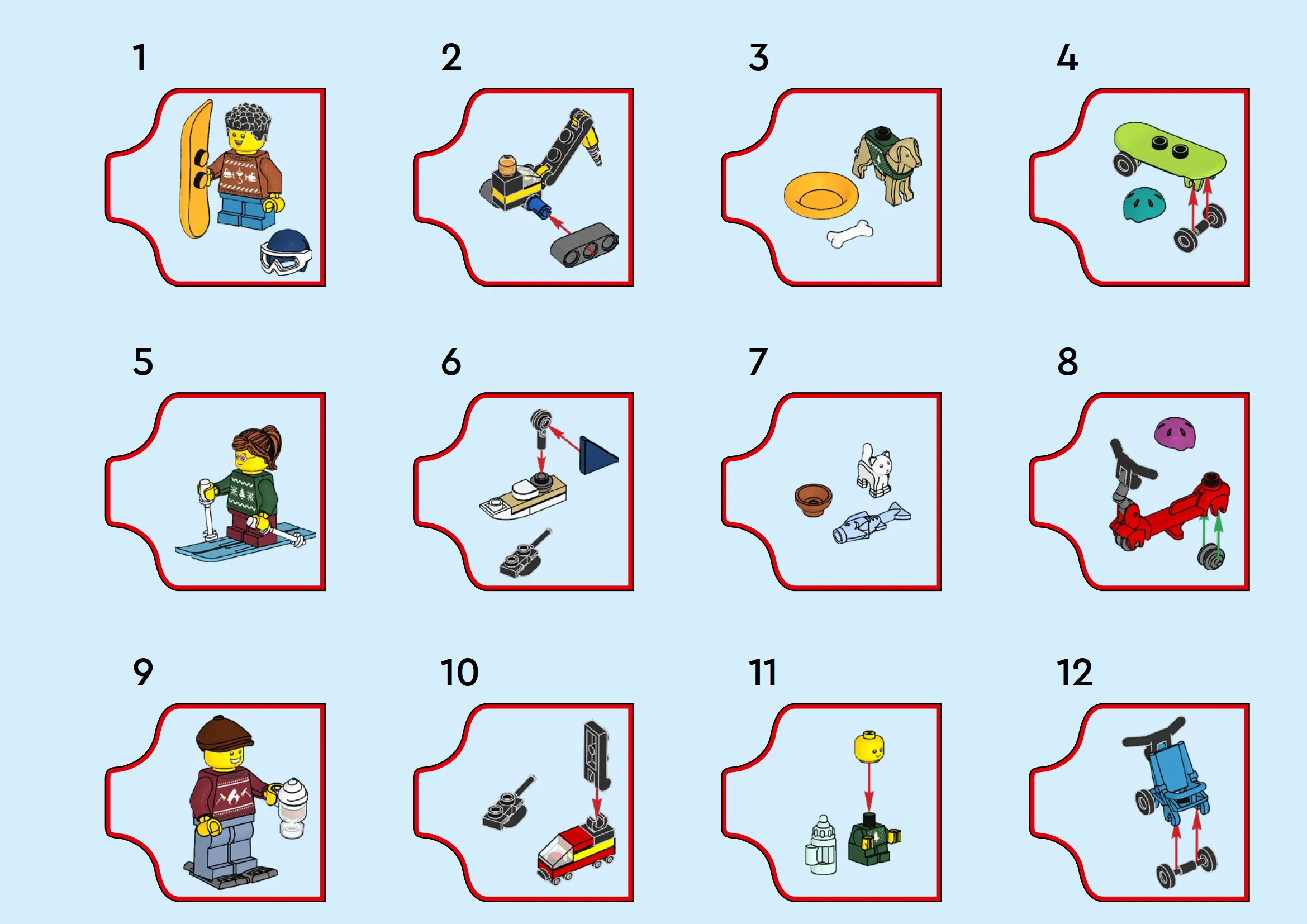 1

2

3

4

5

6

7

8

9

10

11

12