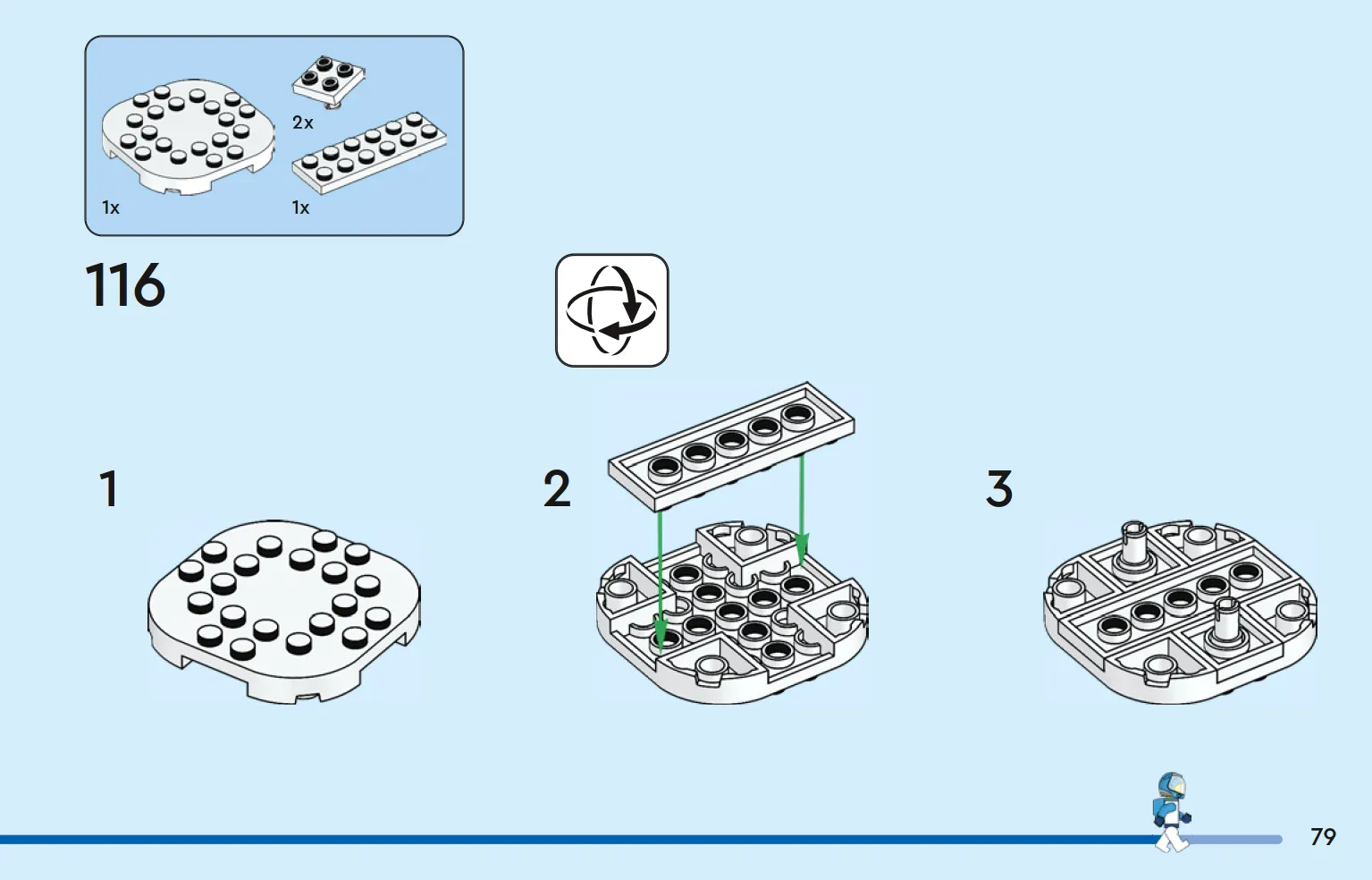 2x

1x

1x

116

1

2

3

79