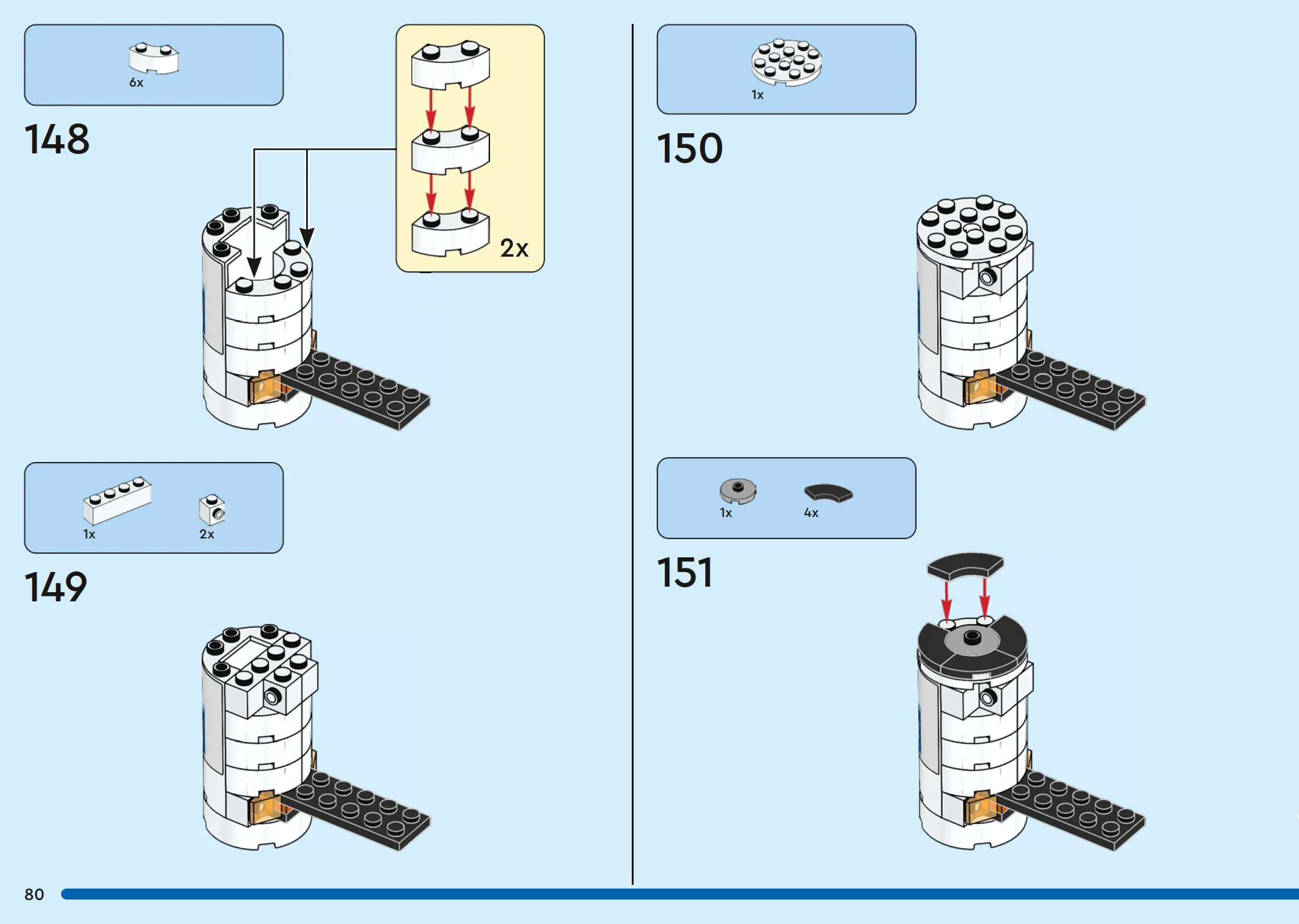 6x

148

2x

1x  2x

149

1x

150

1x  4x

151

80