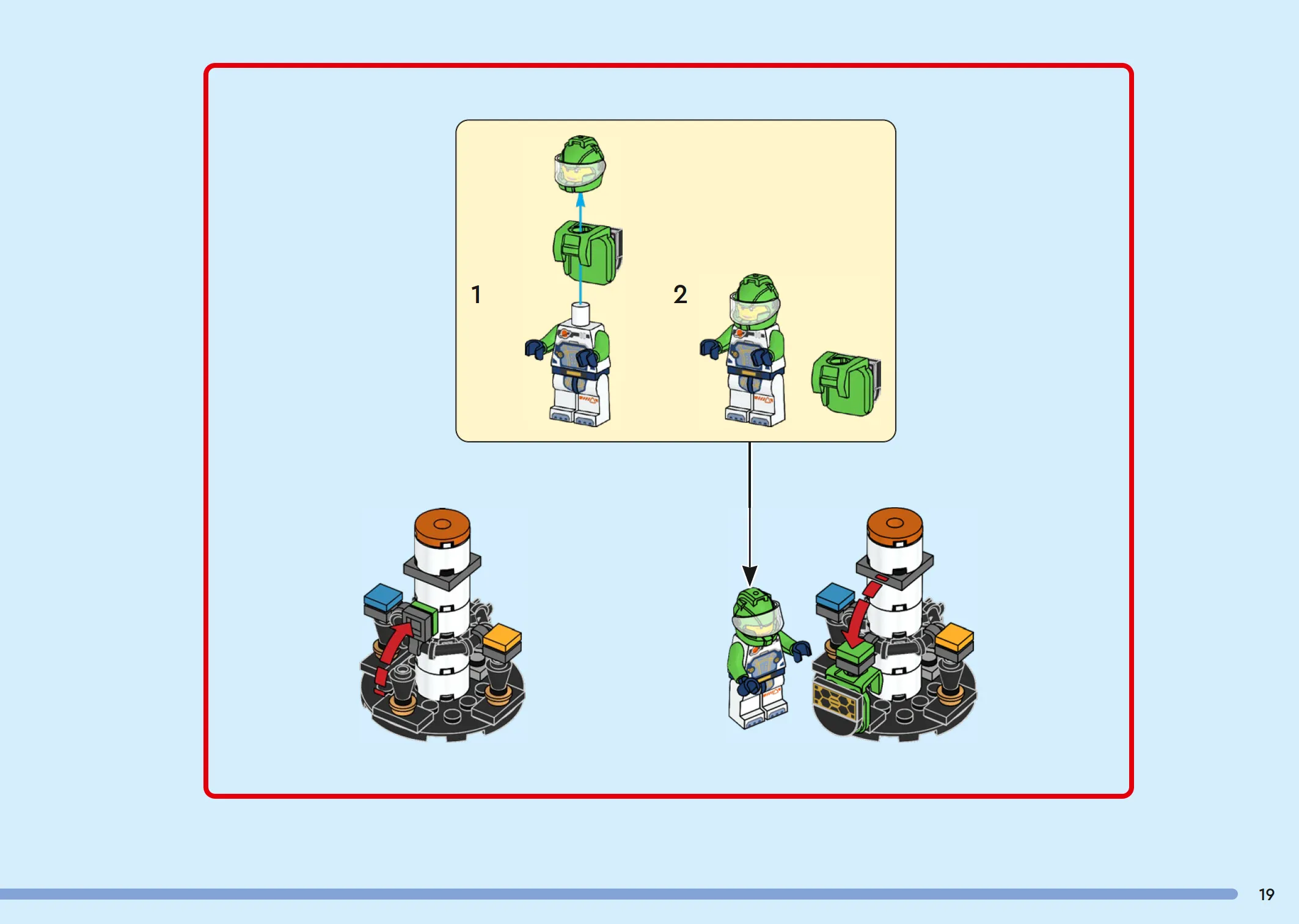 1

2

19