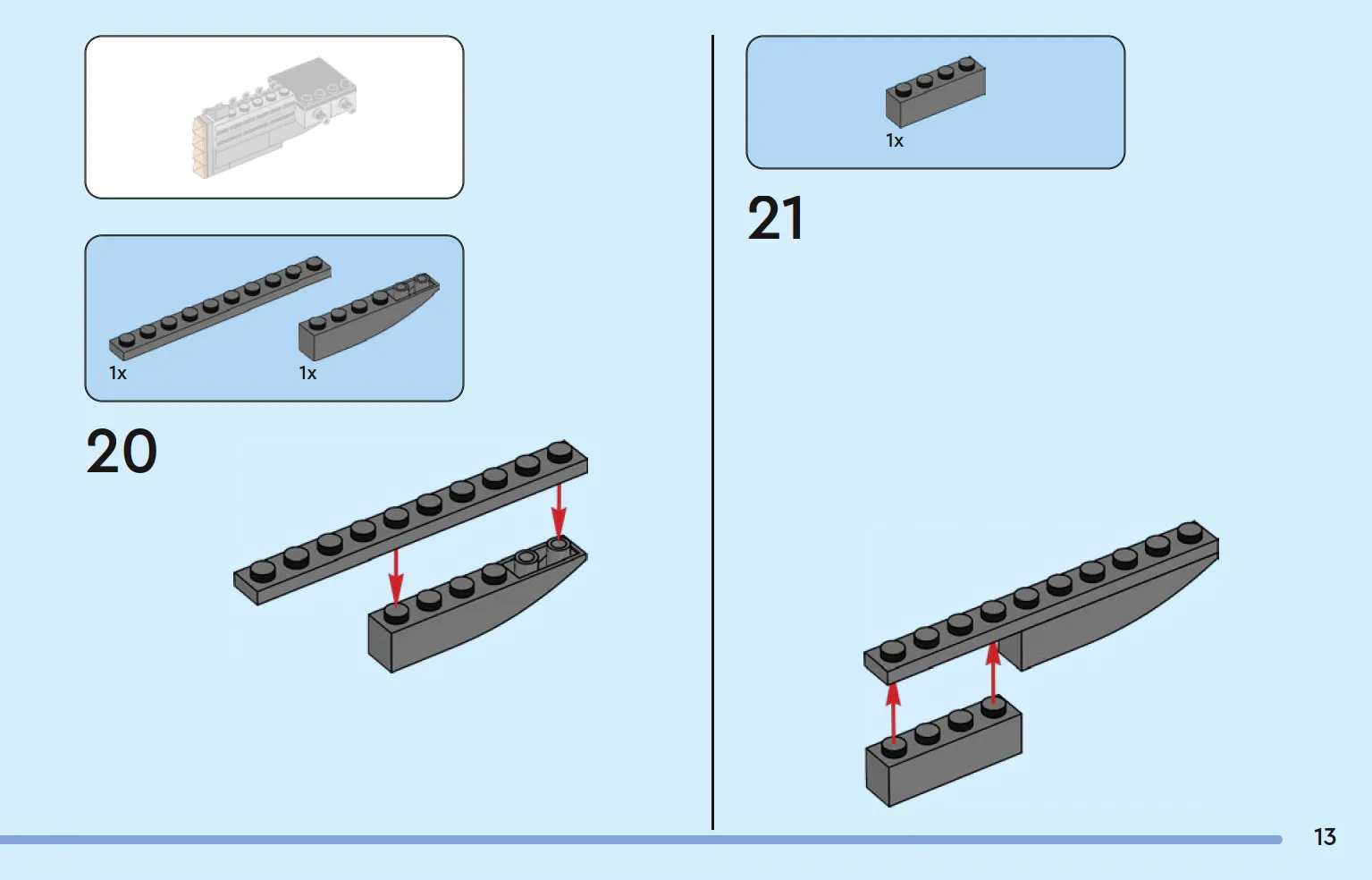 1x

1x

20

1x

21

13