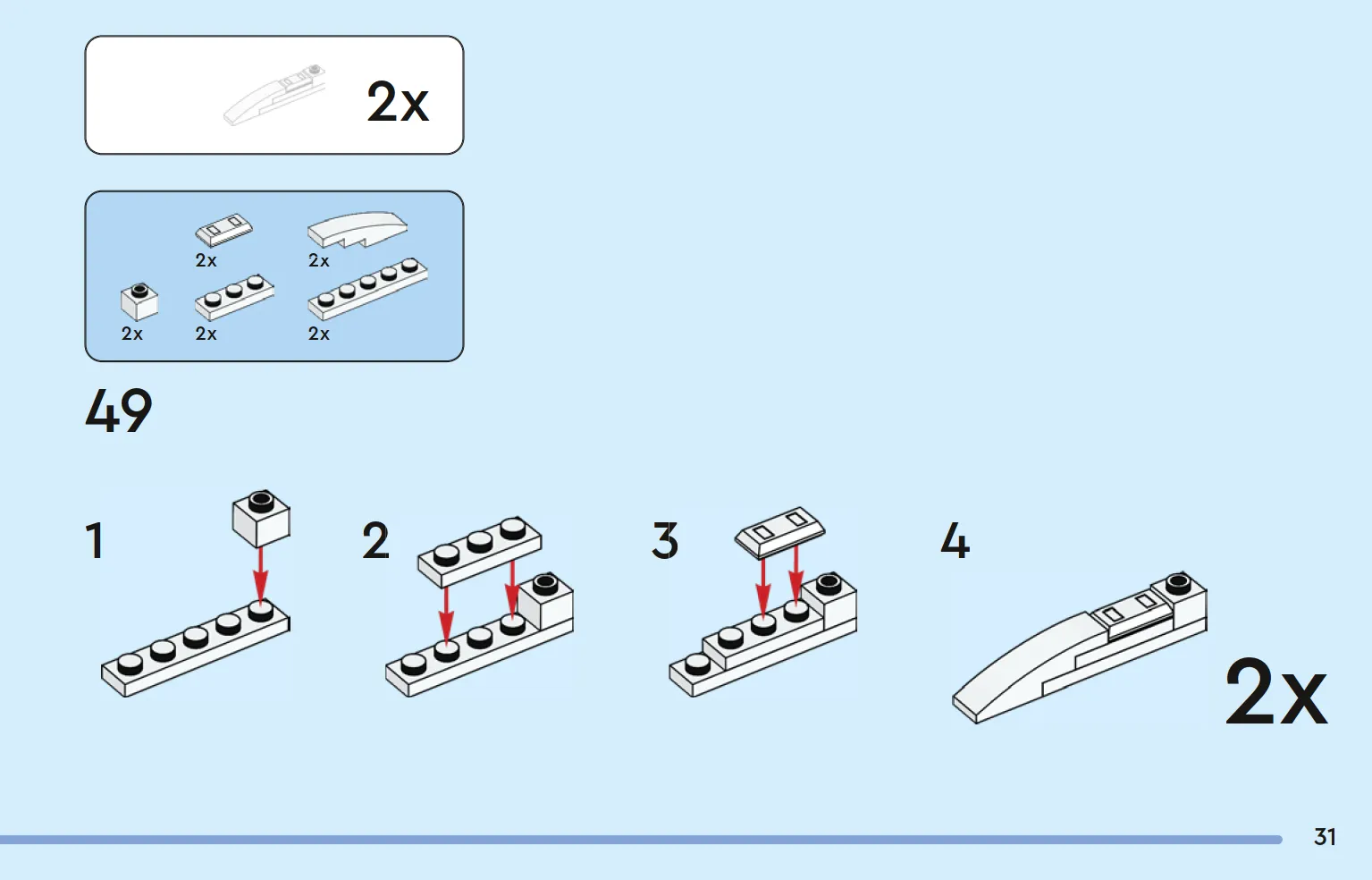 2x

2x
2x
2x
2x
2x

49

1

2

3

4

2x

31