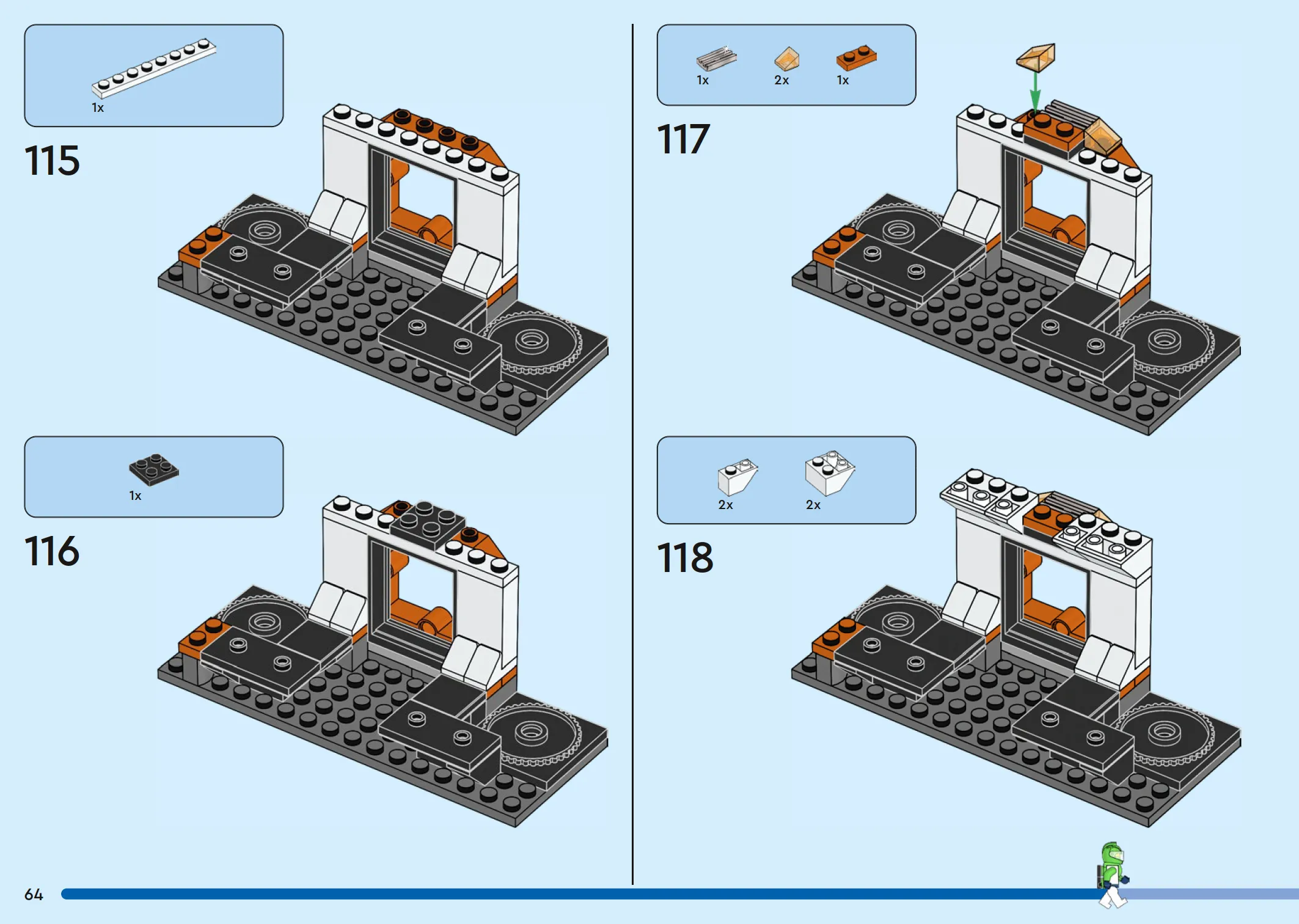 1x

115

1x

116

1x 2x 1x

117

2x 2x

118

64