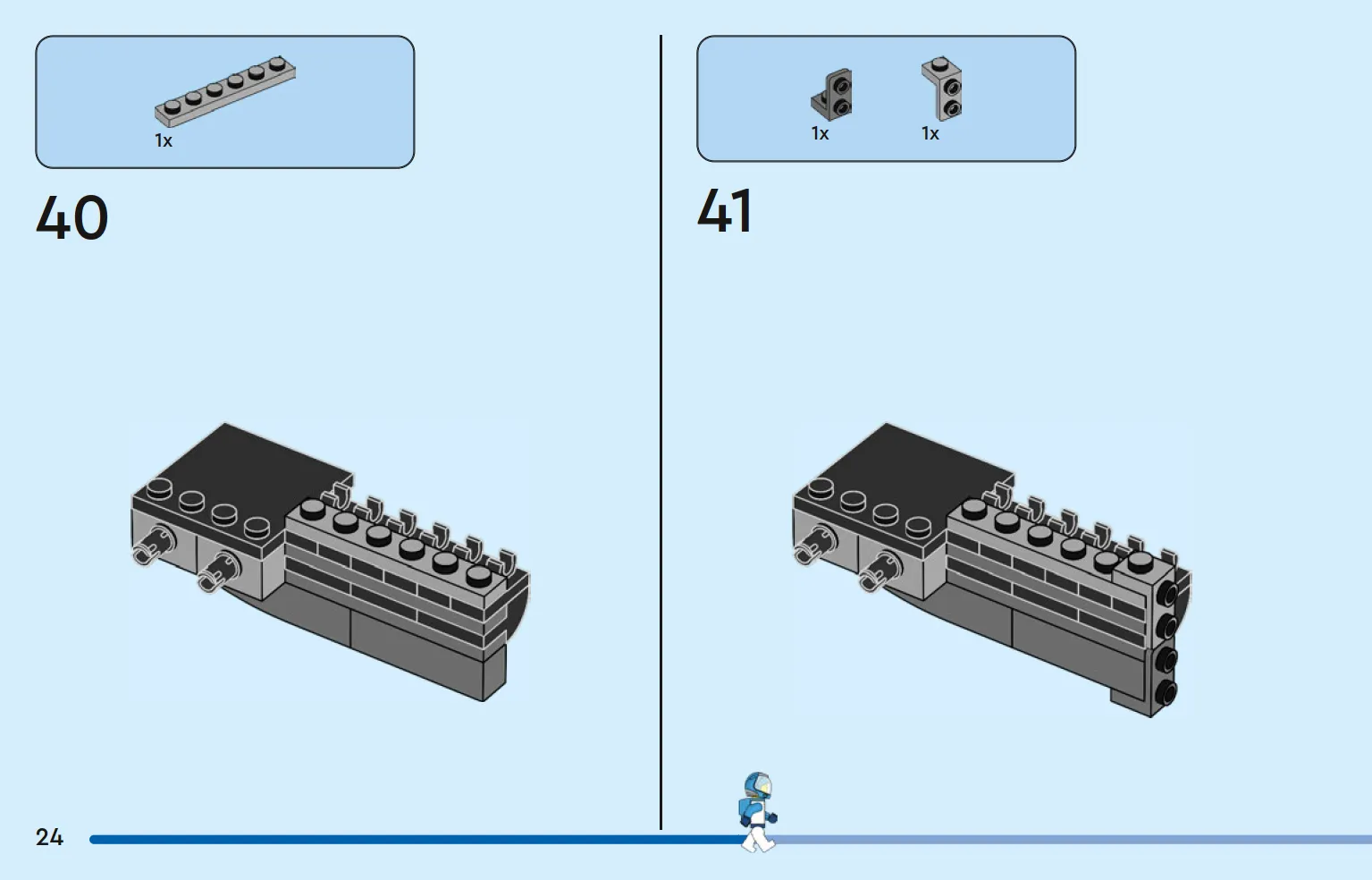 1x

40

1x 1x

41

24