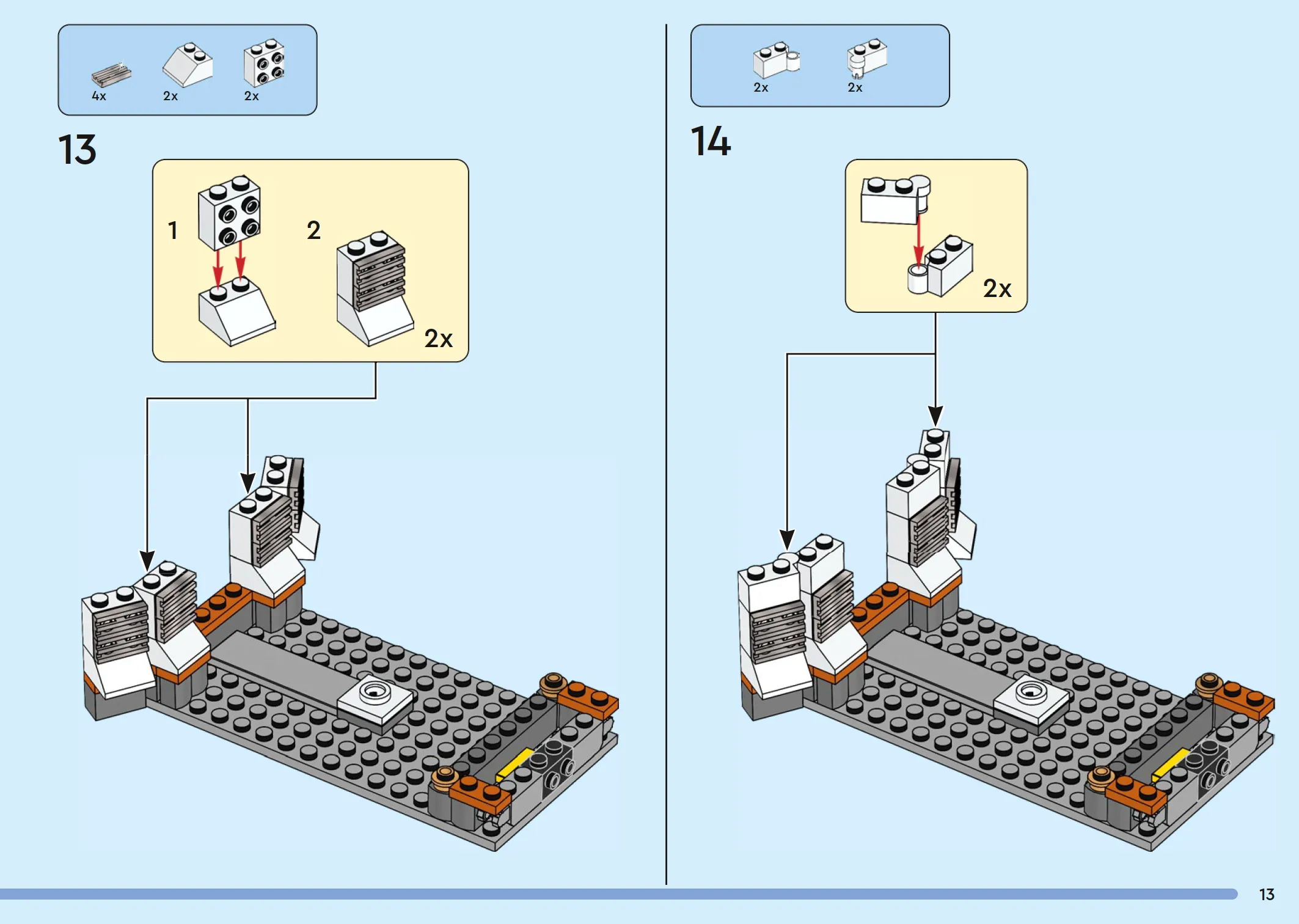 4x 2x 2x

13

1

2

2x

2x 2x

14

2x

13