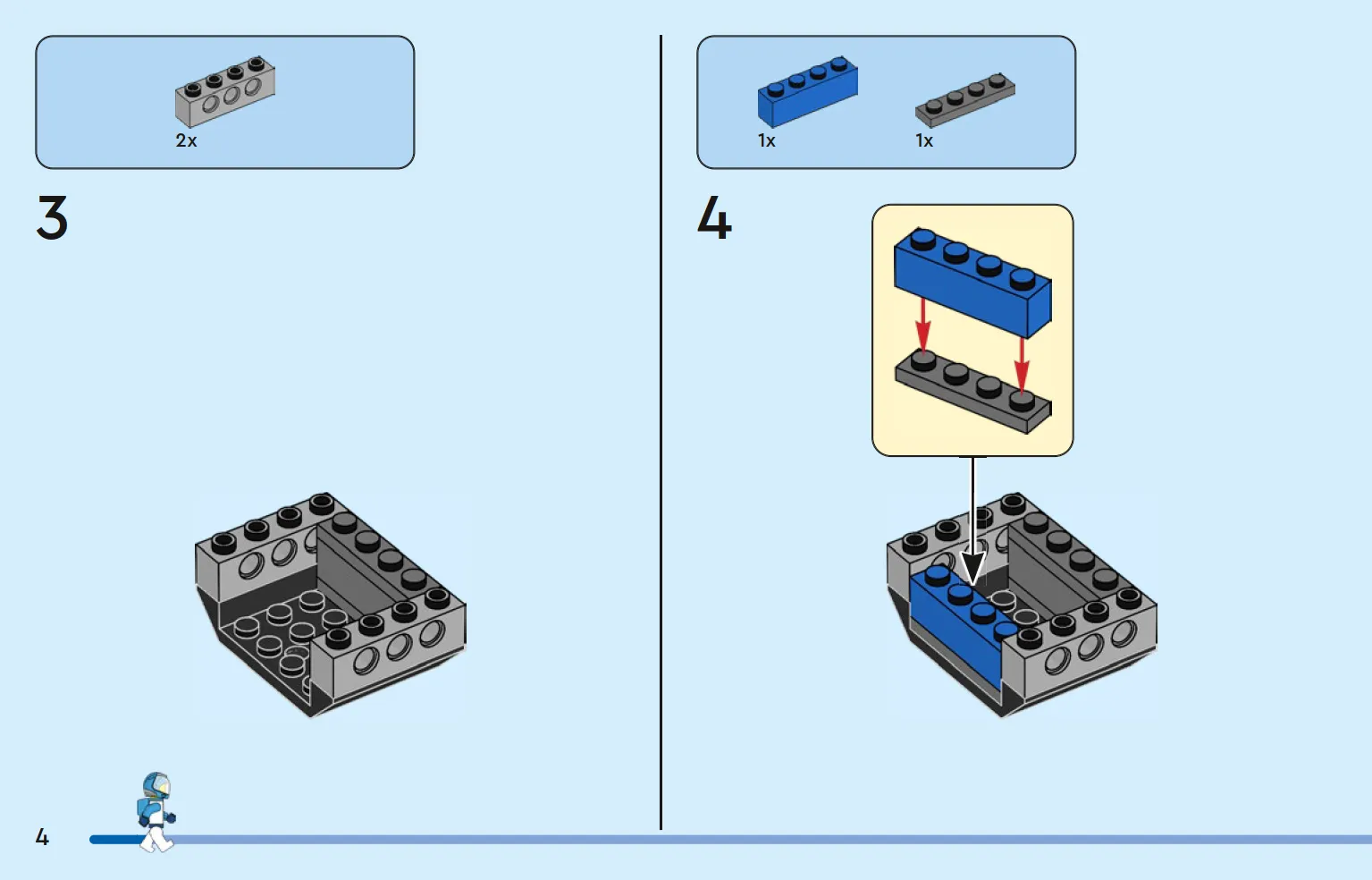 2x

3

1x

1x

4

4